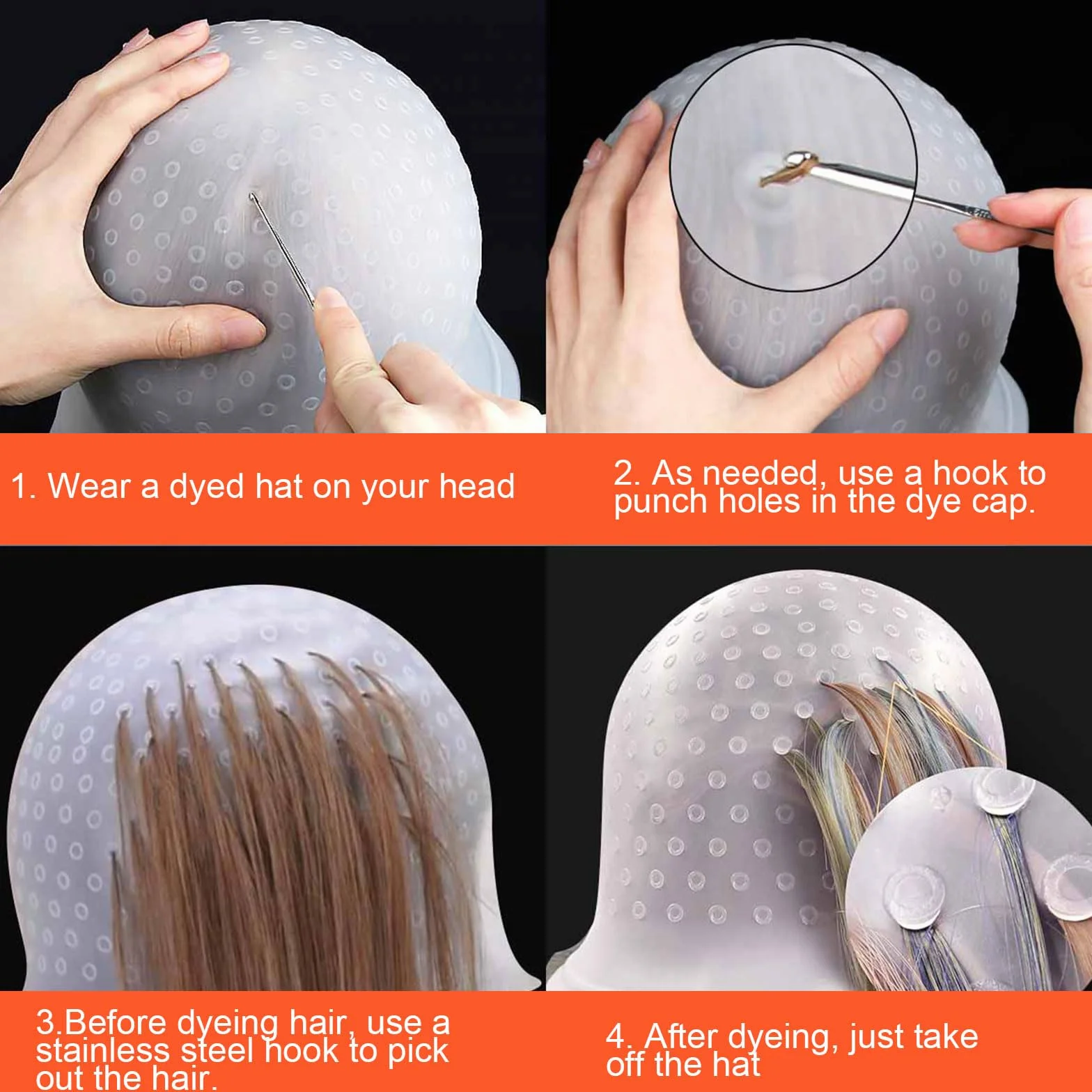 1. Wear a dyed hat on your head

2. As needed, use a hook to punch holes in the dye cap.

3.Before dyeing hair, use a stainless steel hook to pick out the hair.

4. After dyeing, just take off the hat