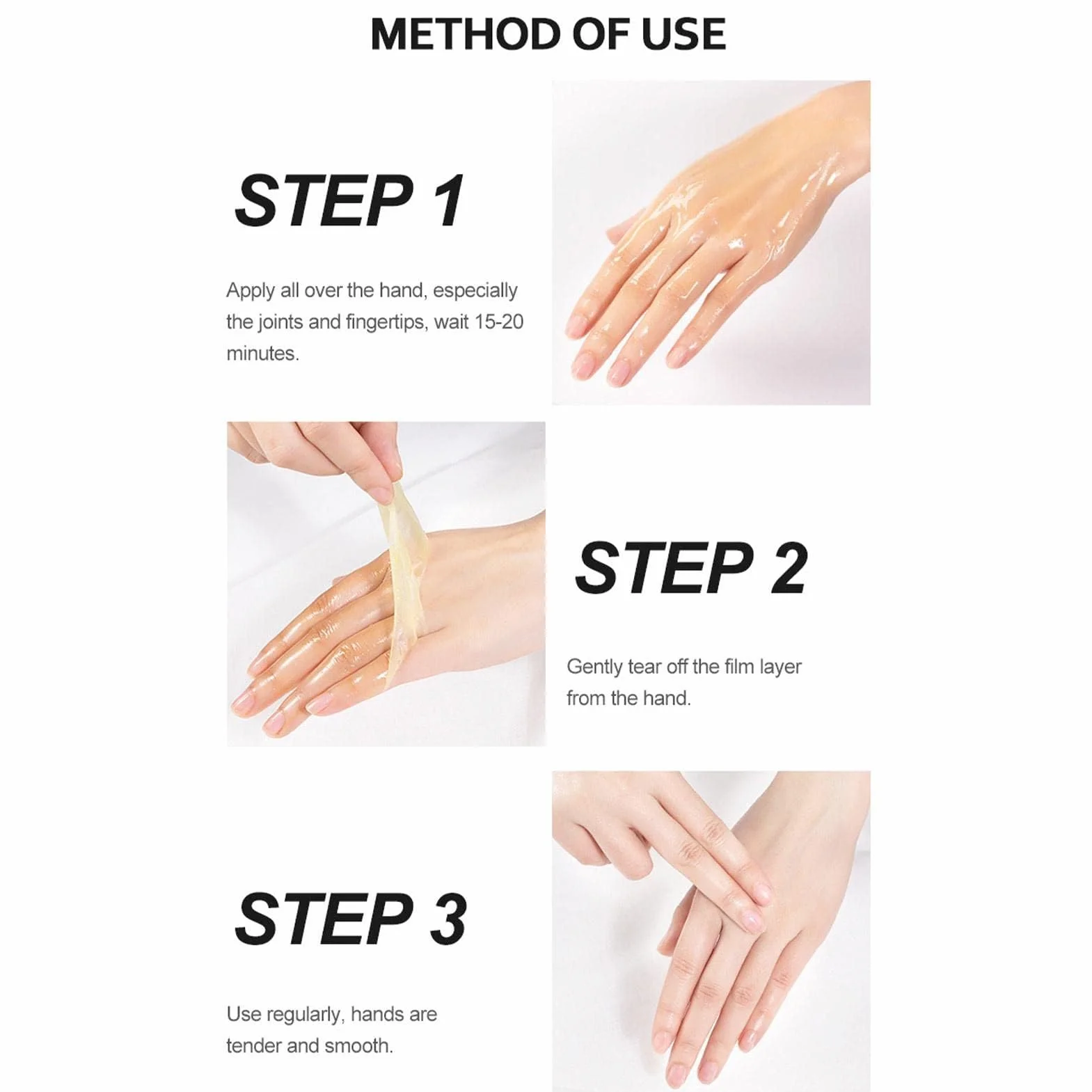 METHOD OF USE

STEP 1

Apply all over the hand, especially the joints and fingertips, wait 15-20 minutes.

STEP 2

Gently tear off the film layer from the hand.

STEP 3

Use regularly, hands are tender and smooth.