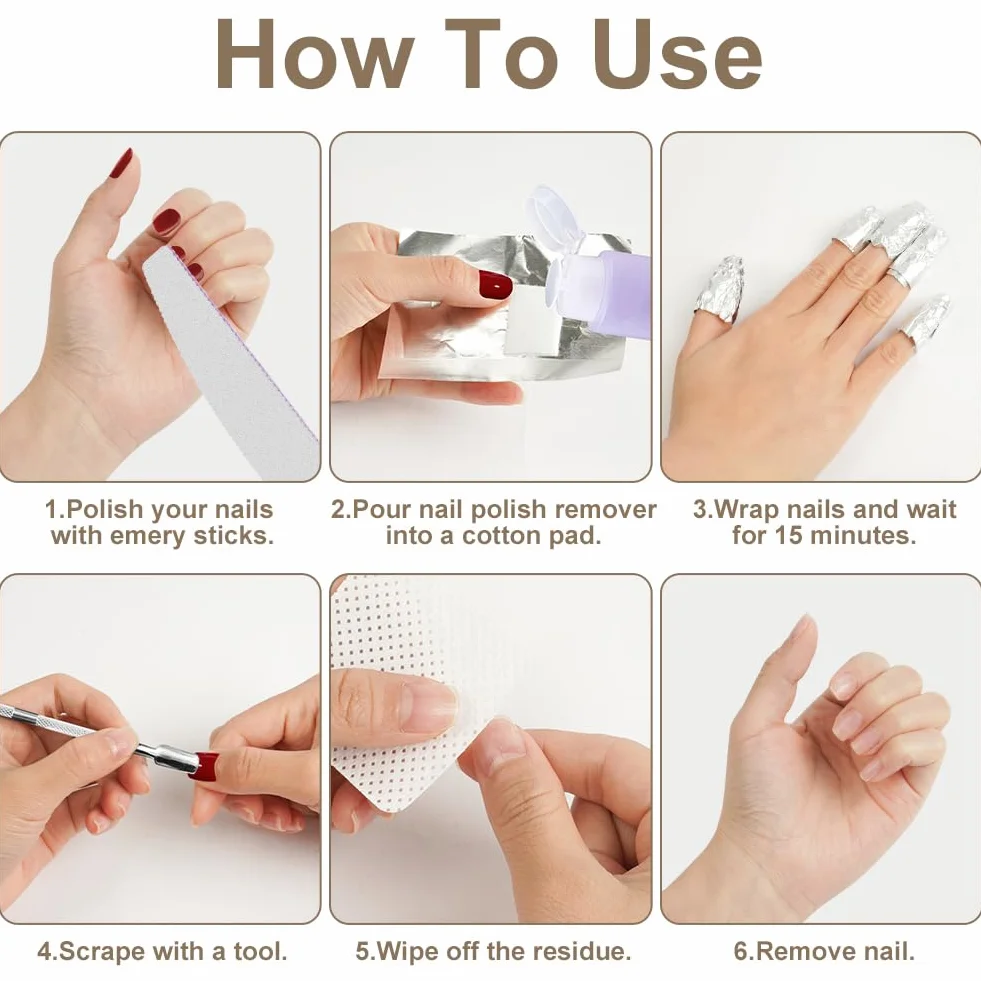 How To Use

1.Polish your nails with emery sticks.

2.Pour nail polish remover into a cotton pad.

3.Wrap nails and wait for 15 minutes.

4.Scrape with a tool.

5.Wipe off the residue.

6.Remove nail.