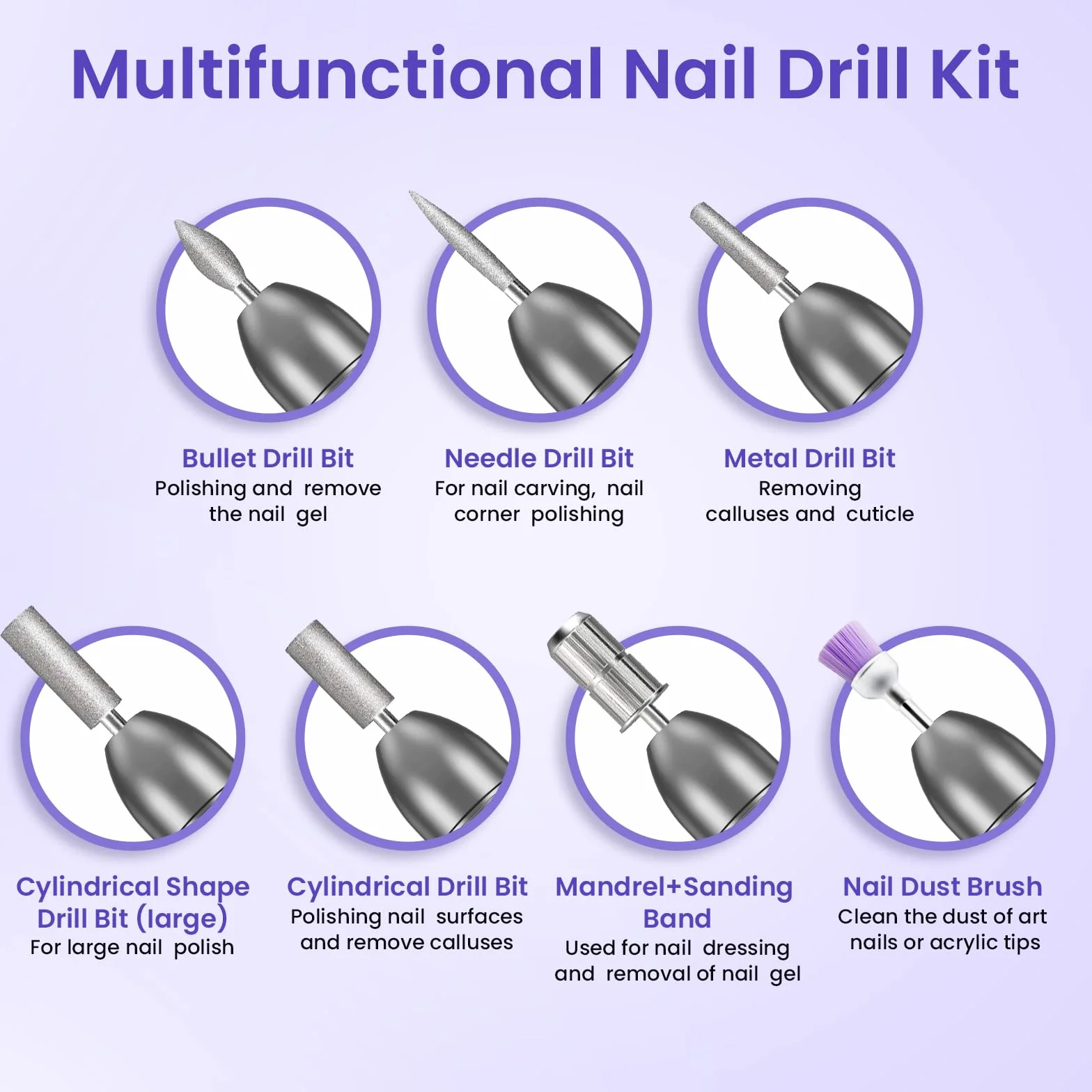 Multifunctional Nail Drill Kit

Bullet Drill Bit
Polishing and remove the nail gel

Needle Drill Bit
For nail carving, nail corner polishing

Metal Drill Bit
Removing calluses and cuticle

Cylindrical Shape Drill Bit (large)
For large nail polish

Cylindrical Drill Bit
Polishing nail surfaces and remove calluses

Mandrel+Sanding Band
Used for nail dressing and removal of nail gel

Nail Dust Brush
Clean the dust of art nails or acrylic tips