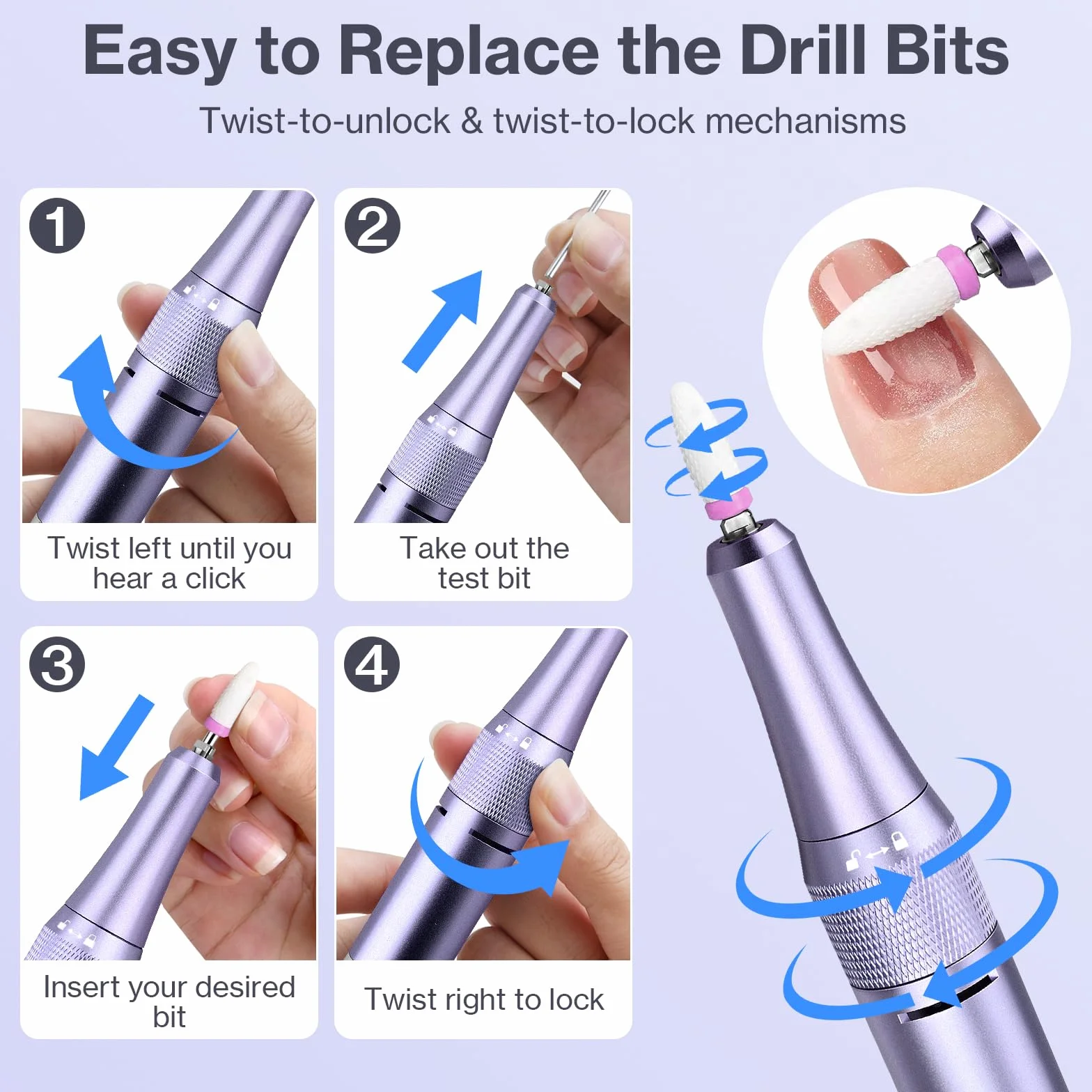 Easy to Replace the Drill Bits

Twist-to-unlock & twist-to-lock mechanisms

1

Twist left until you hear a click

2

Take out the test bit

3

Insert your desired bit

4

Twist right to lock