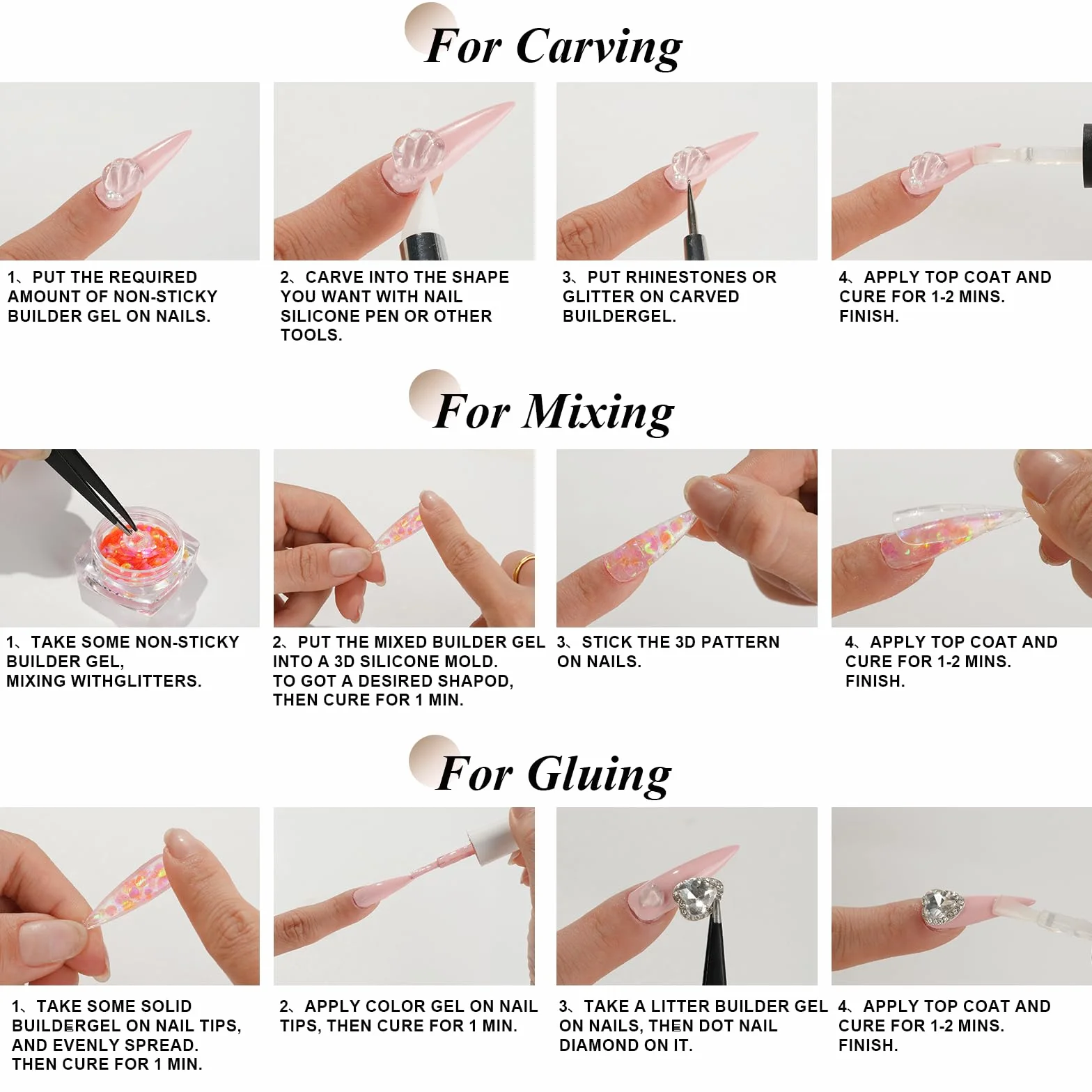 For Carving

1、PUT THE REQUIRED AMOUNT OF NON-STICKY BUILDER GEL ON NAILS.

2、CARVE INTO THE SHAPE YOU WANT WITH NAIL SILICONE PEN OR OTHER TOOLS.

3、PUT RHINESTONES OR GLITTER ON CARVED BUILDERGEL.

4、APPLY TOP COAT AND CURE FOR 1-2 MINS. FINISH.

For Mixing

1、TAKE SOME NON-STICKY BUILDER GEL, MIXING WITHGLITTERS.

2、PUT THE MIXED BUILDER GEL INTO A 3D SILICONE MOLD. TO GOT A DESIRED SHAPOD, THEN CURE FOR 1 MIN.

3、STICK THE 3D PATTERN ON NAILS.

4、APPLY TOP COAT AND CURE FOR 1-2 MINS. FINISH.

For Gluing

1、TAKE SOME SOLID BUILDERGEL ON NAIL TIPS, AND EVENLY SPREAD. THEN CURE FOR 1 MIN.

2、APPLY COLOR GEL ON NAIL TIPS, THEN CURE FOR 1 MIN.

3、TAKE A LITTER BUILDER GEL ON NAILS, THEN DOT NAIL DIAMOND ON IT.

4、APPLY TOP COAT AND CURE FOR 1-2 MINS. FINISH.