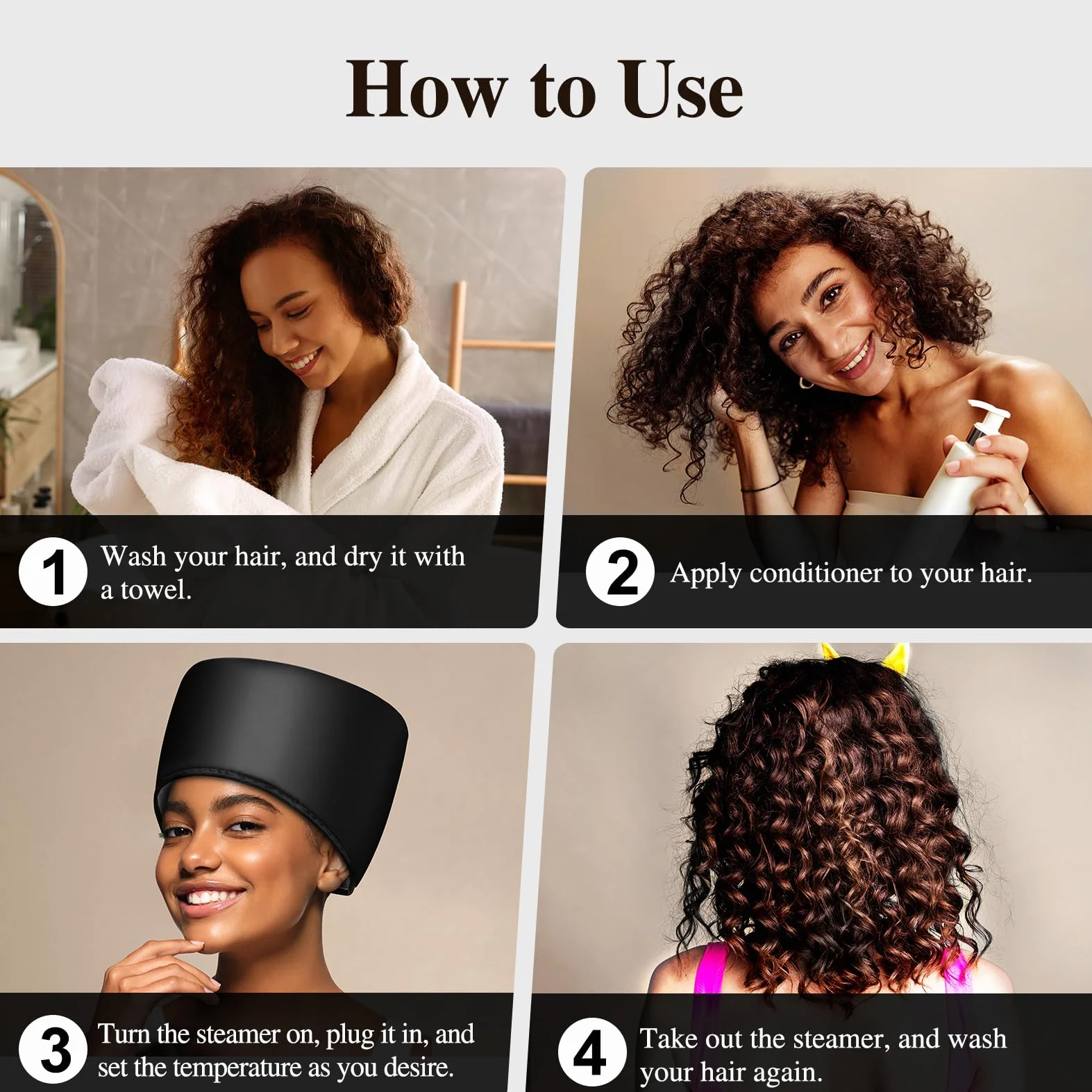 How to Use

1 Wash your hair, and dry it with a towel.

2 Apply conditioner to your hair.

3 Turn the steamer on, plug it in, and set the temperature as you desire.

4 Take out the steamer, and wash your hair again.