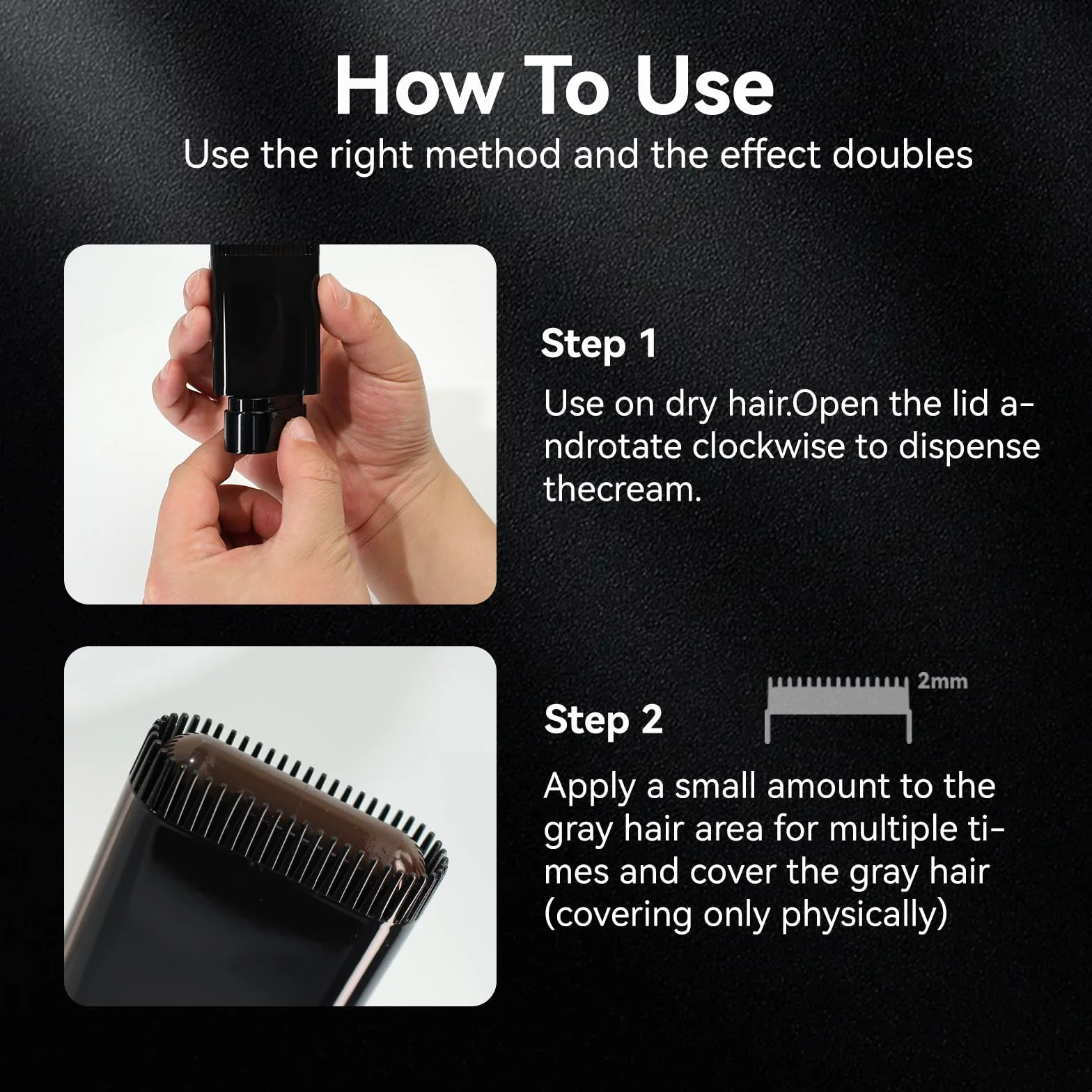 How To Use
Use the right method and the effect doubles

Step 1
Use on dry hair.Open the lid androtate clockwise to dispense thecream.

Step 2

2mm

Apply a small amount to the gray hair area for multiple times and cover the gray hair (covering only physically)