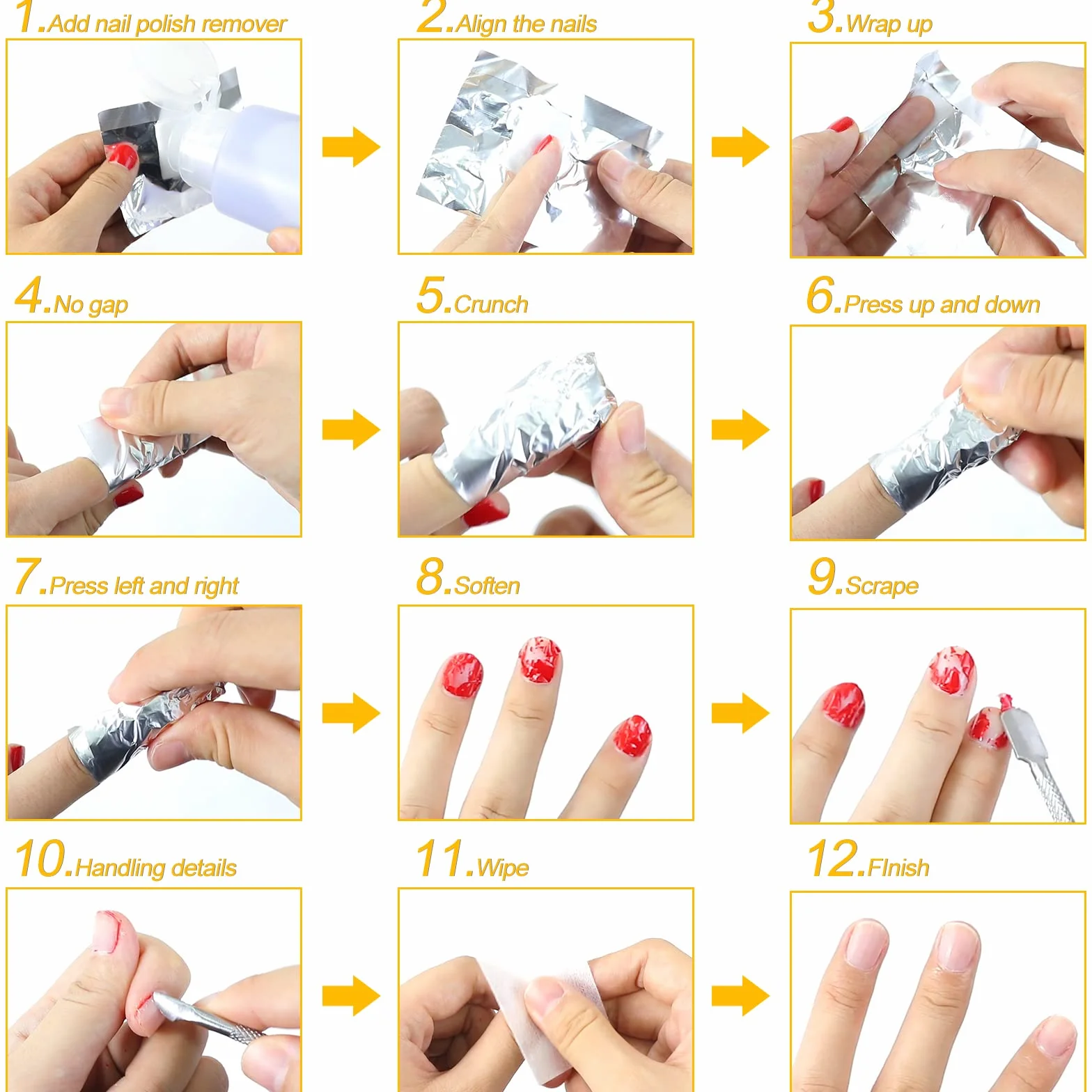 1.Add nail polish remover

2.Align the nails

3.Wrap up

4.No gap

5.Crunch

6.Press up and down

7.Press left and right

8.Soften

9.Scrape

10.Handling details

11.Wipe

12.FInish