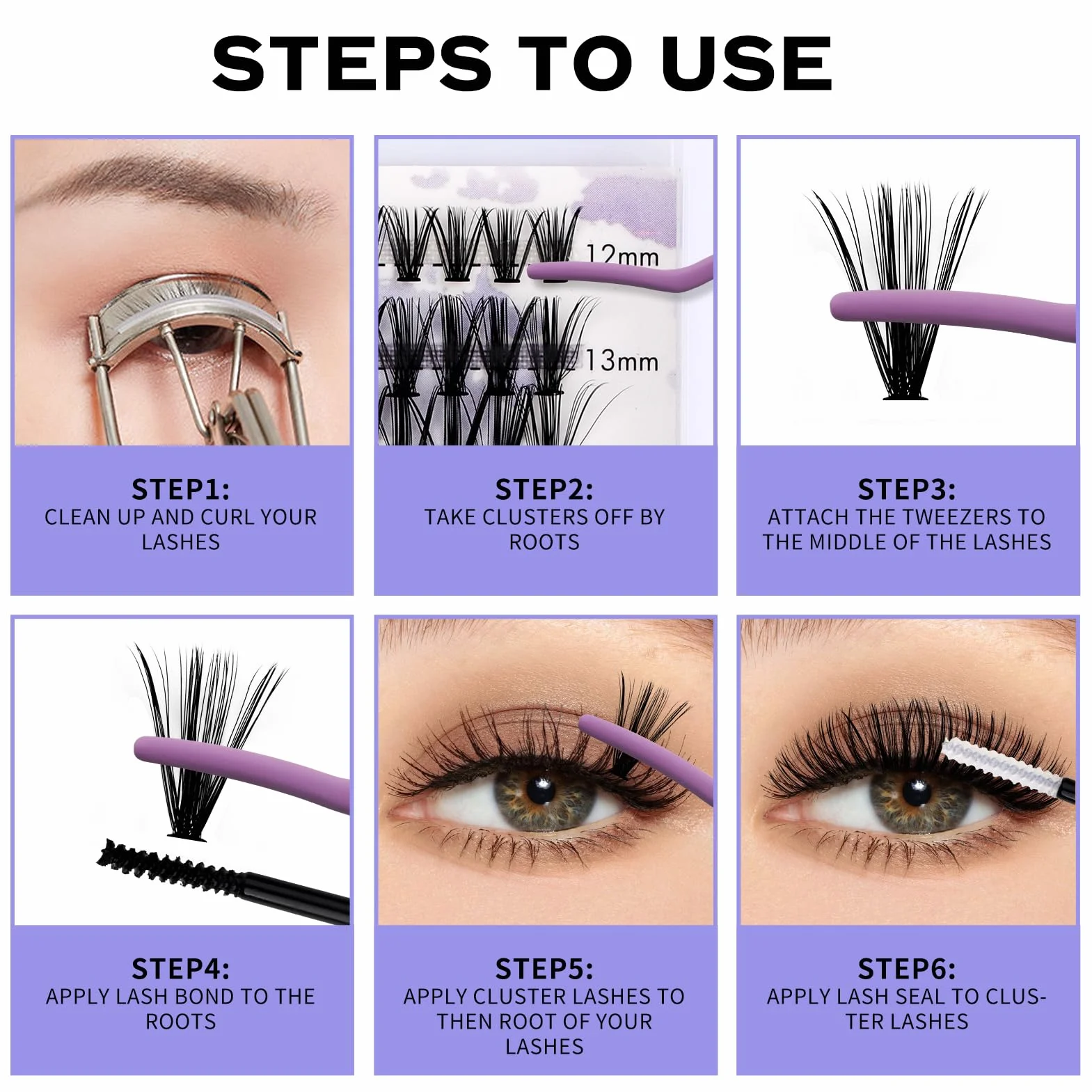 STEPS TO USE

12mm

13mm

STEP1:
CLEAN UP AND CURL YOUR LASHES

STEP2:
TAKE CLUSTERS OFF BY ROOTS

STEP3:
ATTACH THE TWEEZERS TO THE MIDDLE OF THE LASHES

STEP4:
APPLY LASH BOND TO THE ROOTS

STEP5:
APPLY CLUSTER LASHES TO THEN ROOT OF YOUR LASHES

STEP6:
APPLY LASH SEAL TO CLUSTER LASHES