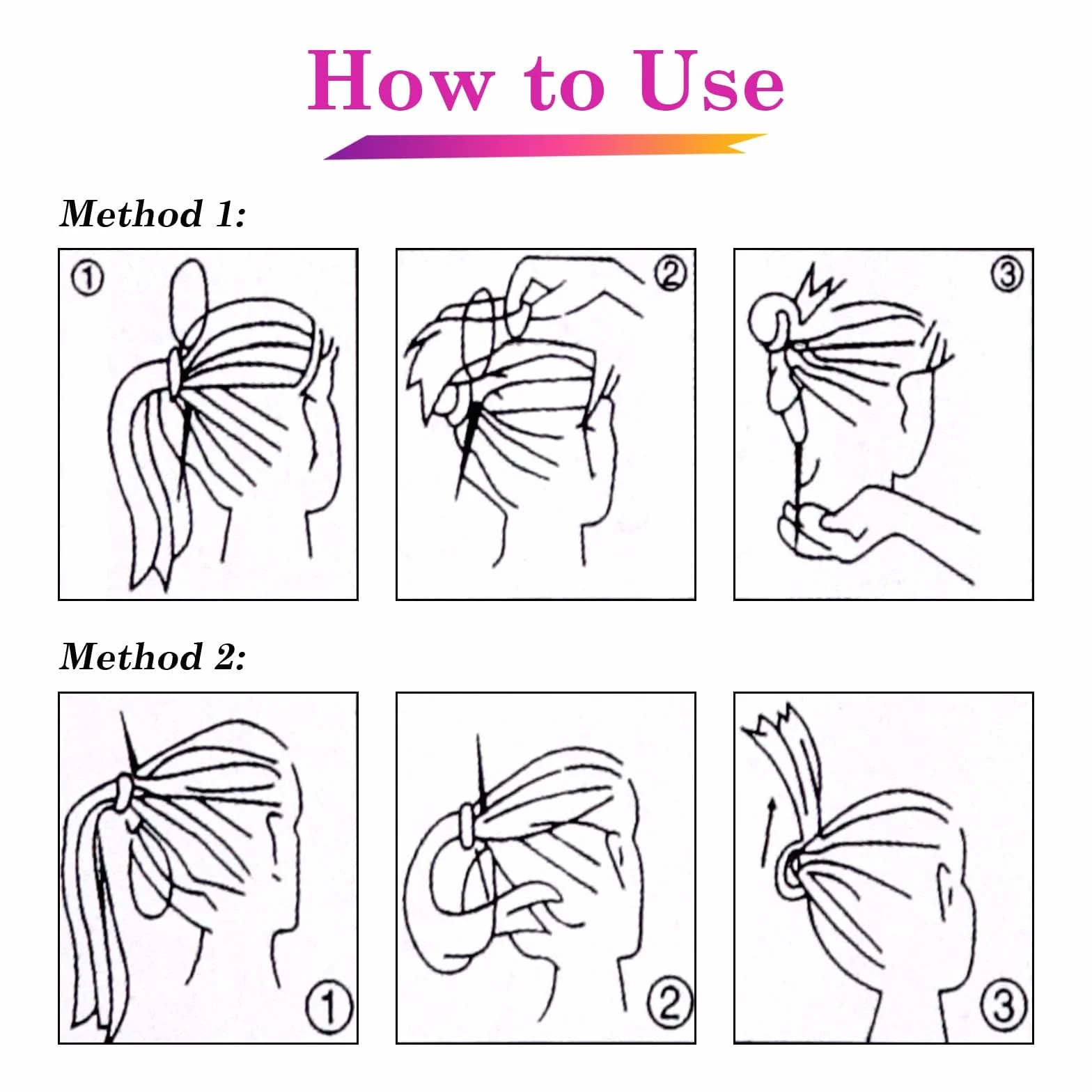 How to Use

Method 1:

①

②

③

Method 2:

①

②

③