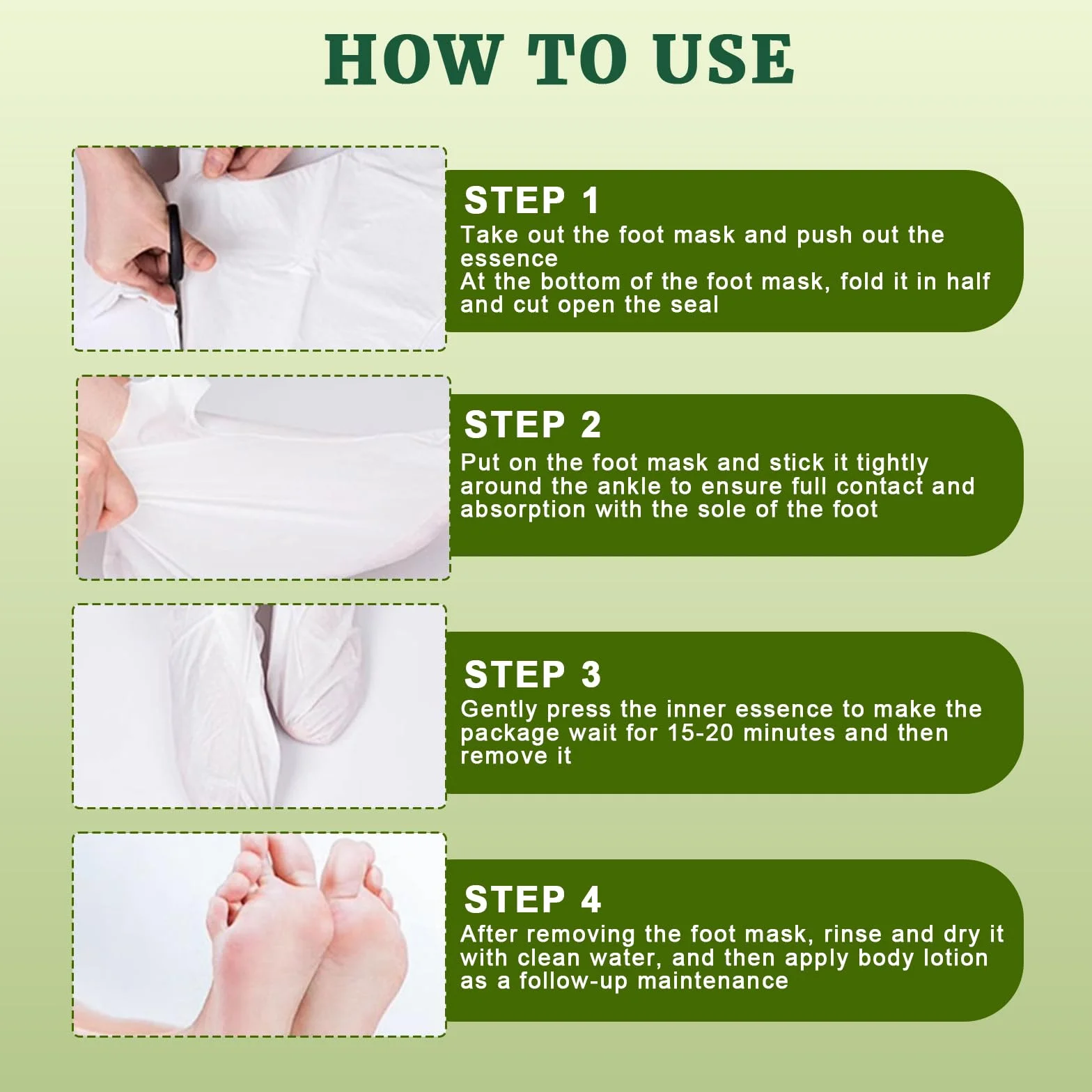 HOW TO USE

STEP 1
Take out the foot mask and push out the essence
At the bottom of the foot mask, fold it in half and cut open the seal

STEP 2
Put on the foot mask and stick it tightly around the ankle to ensure full contact and absorption with the sole of the foot

STEP 3
Gently press the inner essence to make the package wait for 15-20 minutes and then remove it

STEP 4
After removing the foot mask, rinse and dry it with clean water, and then apply body lotion as a follow-up maintenance