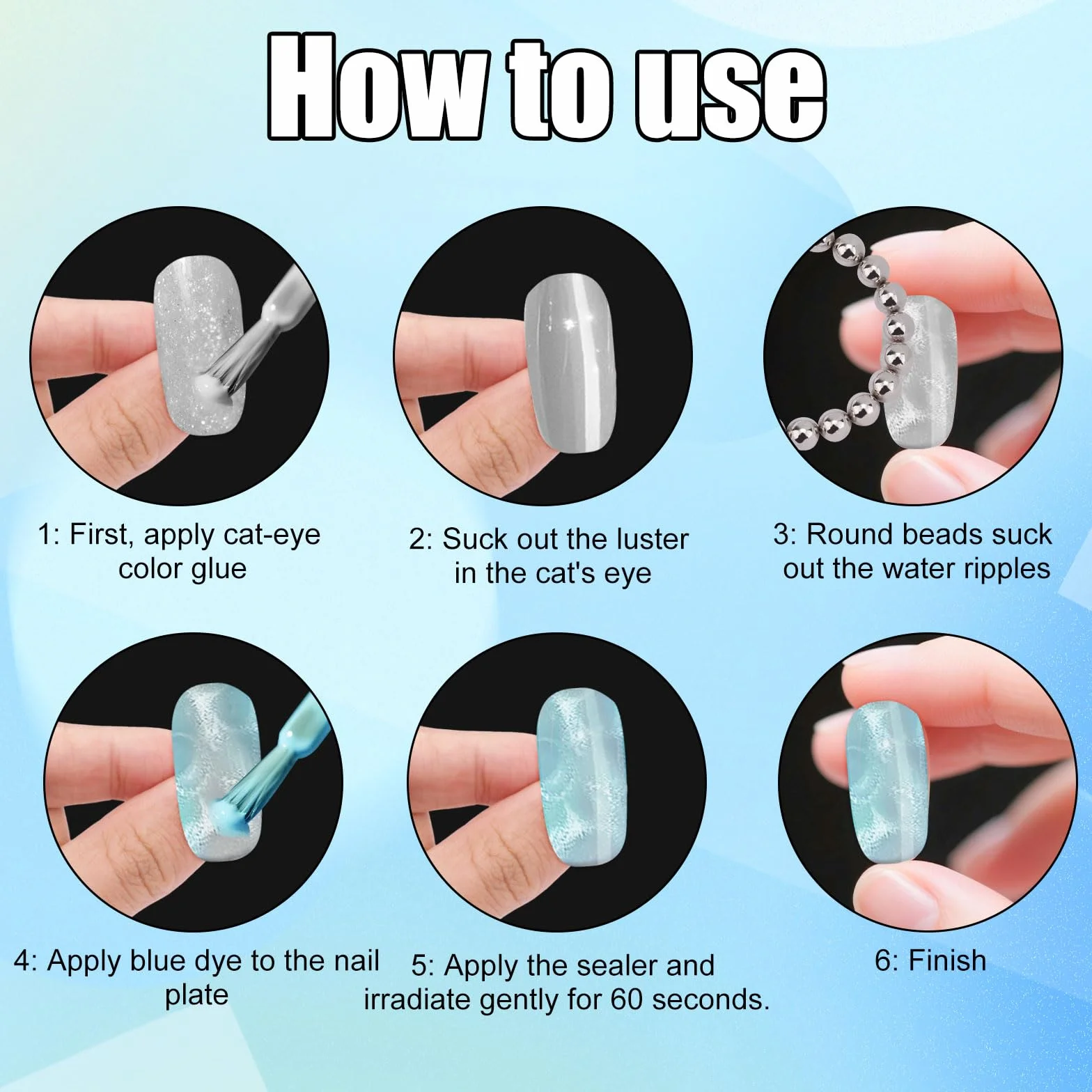 How to use

1: First, apply cat-eye color glue

2: Suck out the luster in the cat's eye

3: Round beads suck out the water ripples

4: Apply blue dye to the nail plate

5: Apply the sealer and irradiate gently for 60 seconds.

6: Finish