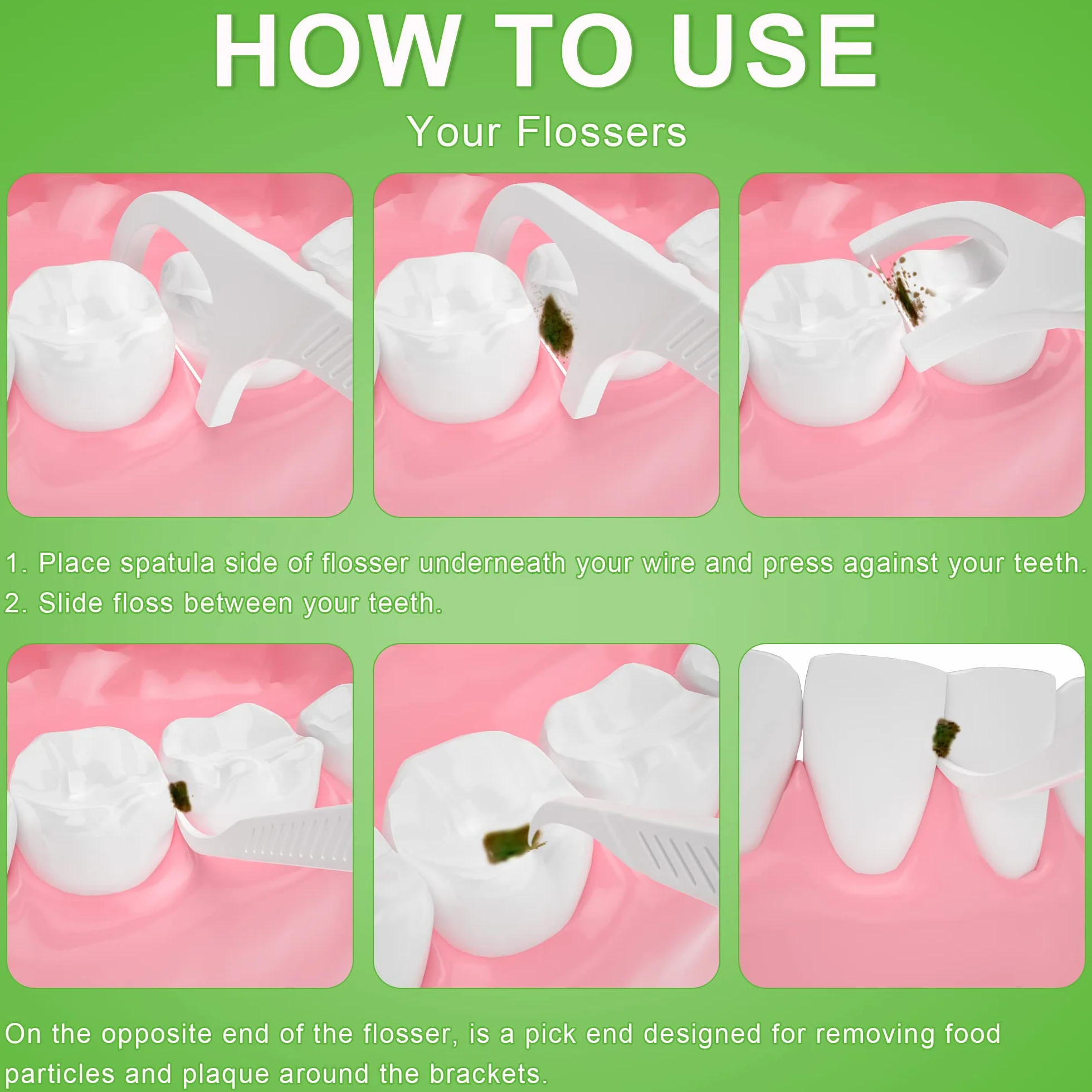 HOW TO USE

Your Flossers

1. Place spatula side of flosser underneath your wire and press against your teeth.
2. Slide floss between your teeth.

On the opposite end of the flosser, is a pick end designed for removing food particles and plaque around the brackets.