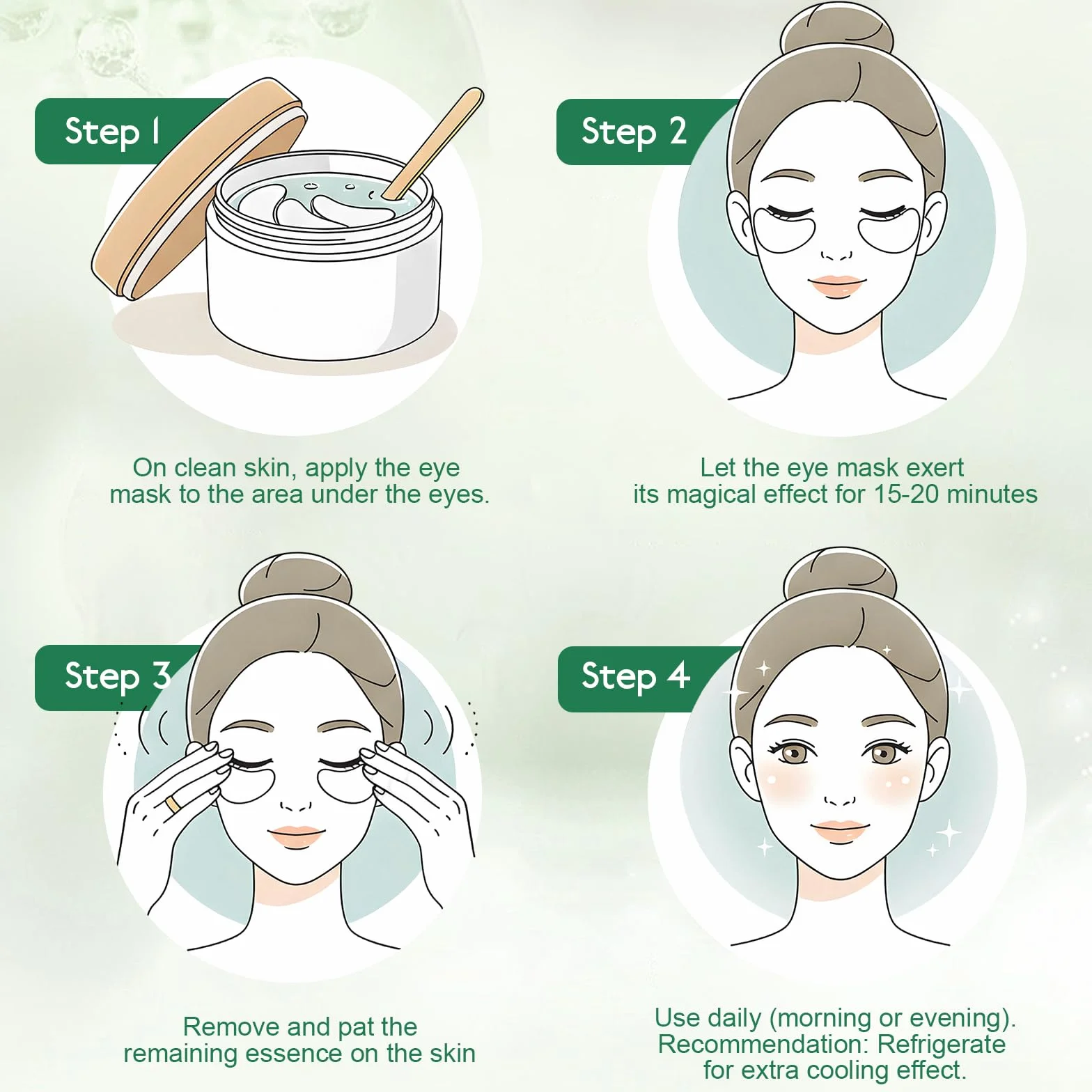 Step 1

On clean skin, apply the eye mask to the area under the eyes.

Step 2

Let the eye mask exert its magical effect for 15-20 minutes

Step 3

Remove and pat the remaining essence on the skin

Step 4

Use daily (morning or evening). Recommendation: Refrigerate for extra cooling effect.