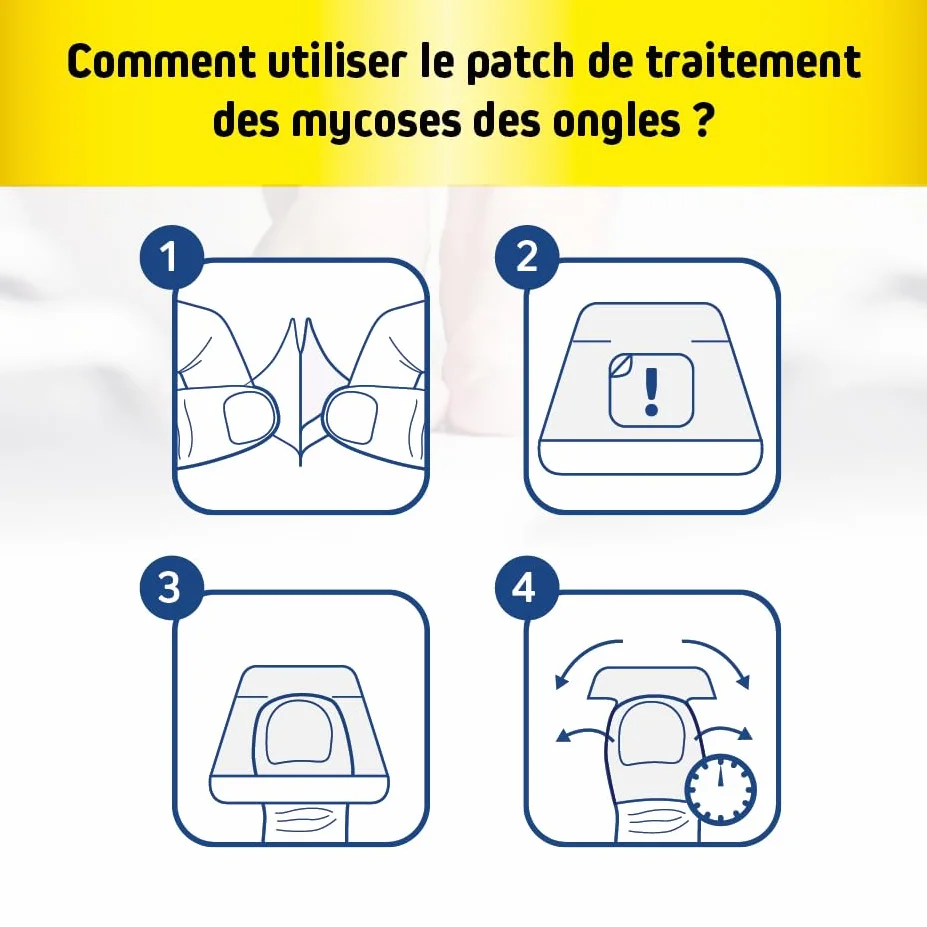 Comment utiliser le patch de traitement des mycoses des ongles ?

1

2

!

3

4