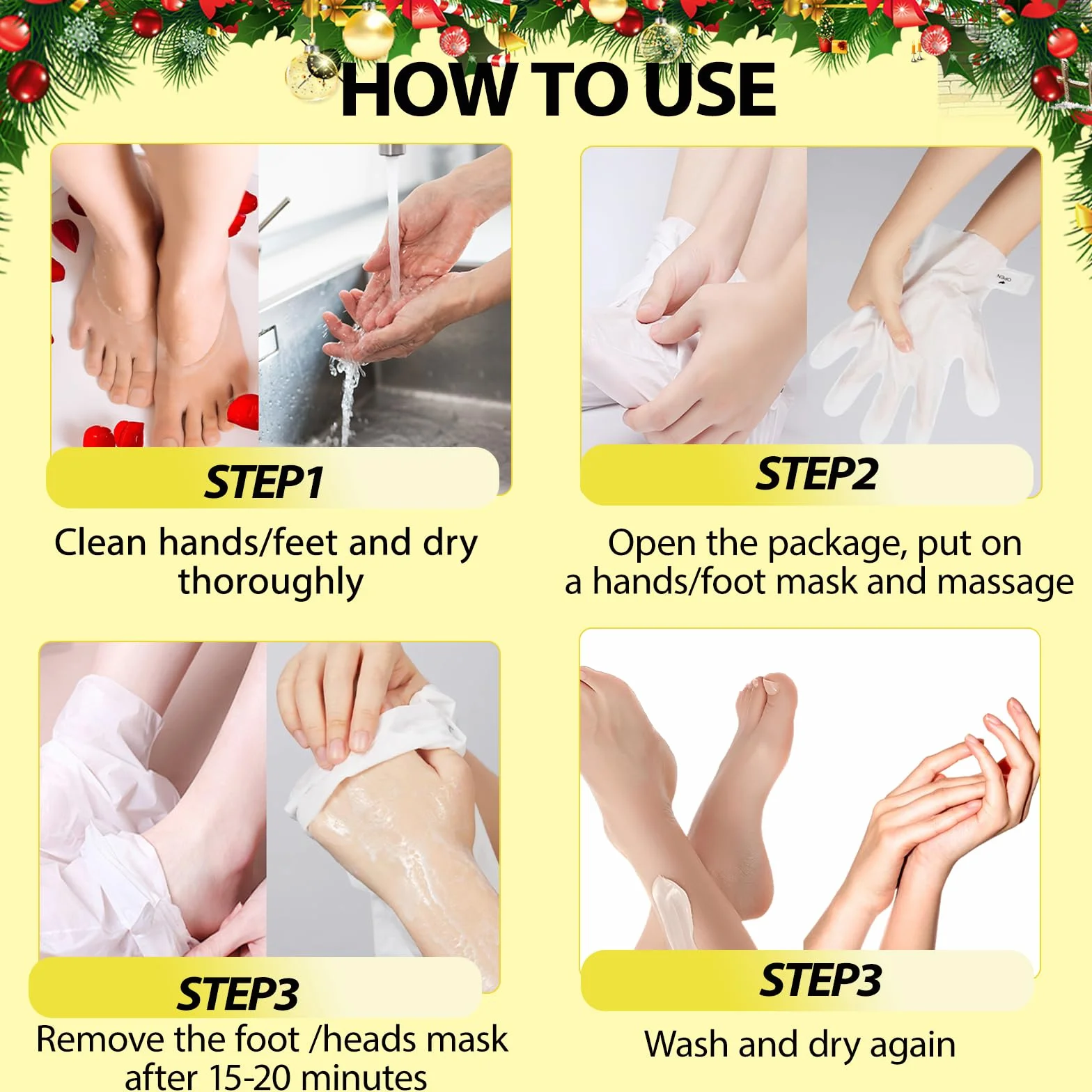 HOW TO USE

STEP1

Clean hands/feet and dry thoroughly

STEP2

Open the package, put on a hands/foot mask and massage

STEP3

Remove the foot /heads mask after 15-20 minutes

STEP3

Wash and dry again