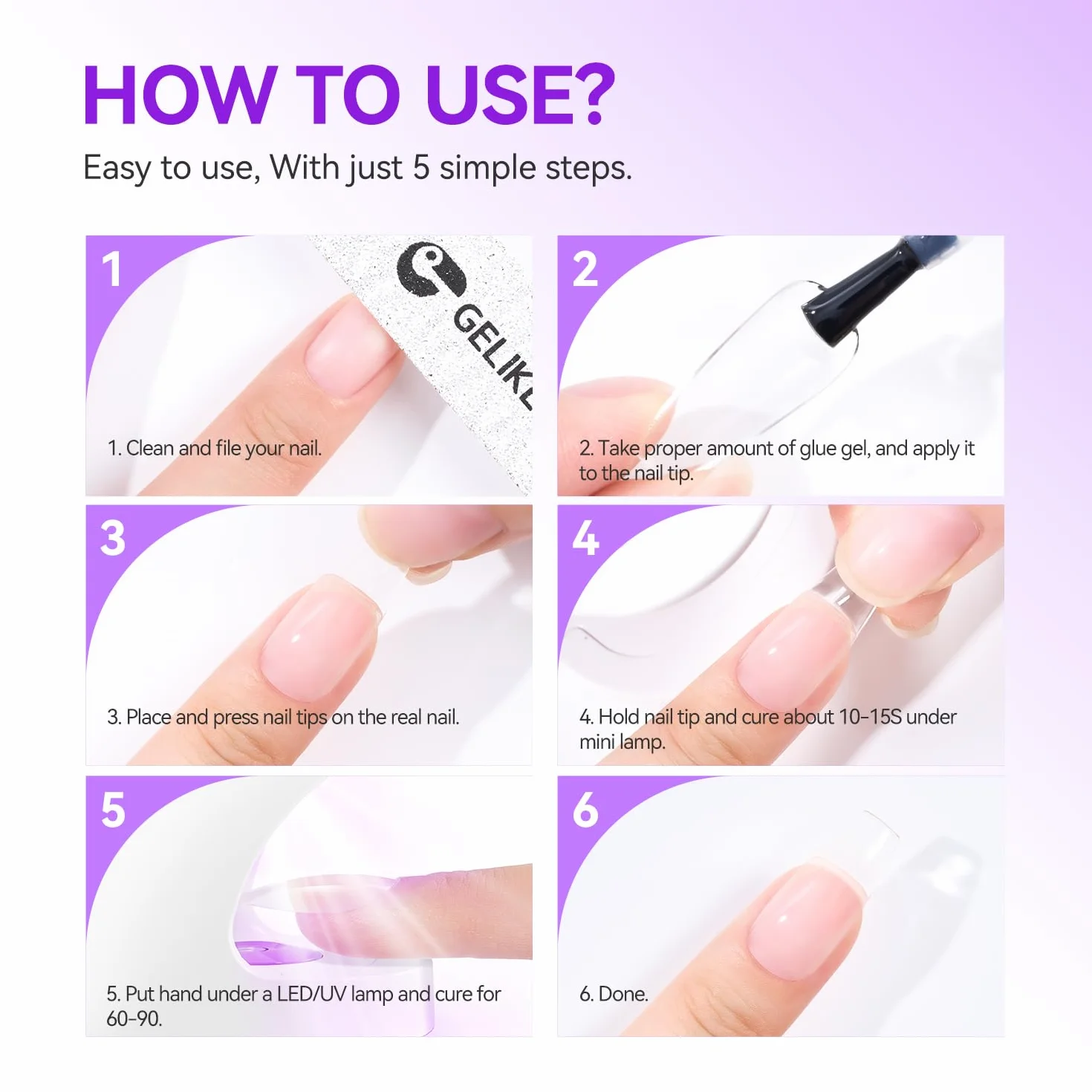 HOW TO USE?
Easy to use, With just 5 simple steps.

1

GELIKE

1. Clean and file your nail.

2

2. Take proper amount of glue gel, and apply it to the nail tip.

3

3. Place and press nail tips on the real nail.

4

4. Hold nail tip and cure about 10-15S under mini lamp.

5

5. Put hand under a LED/UV lamp and cure for 60-90.

6

6. Done.