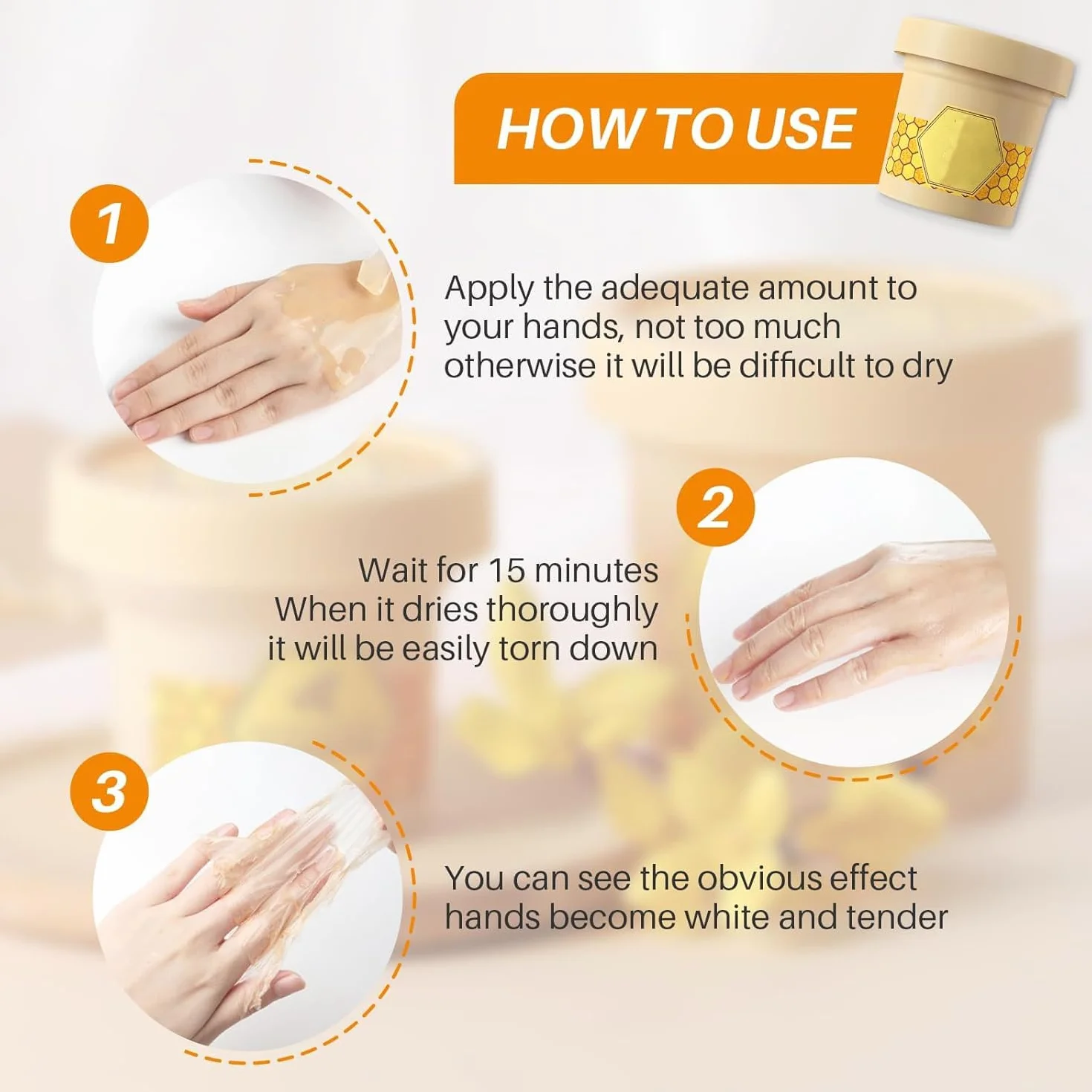 HOW TO USE

1

Apply the adequate amount to your hands, not too much otherwise it will be difficult to dry

2

Wait for 15 minutes
When it dries thoroughly
it will be easily torn down

3

You can see the obvious effect
hands become white and tender