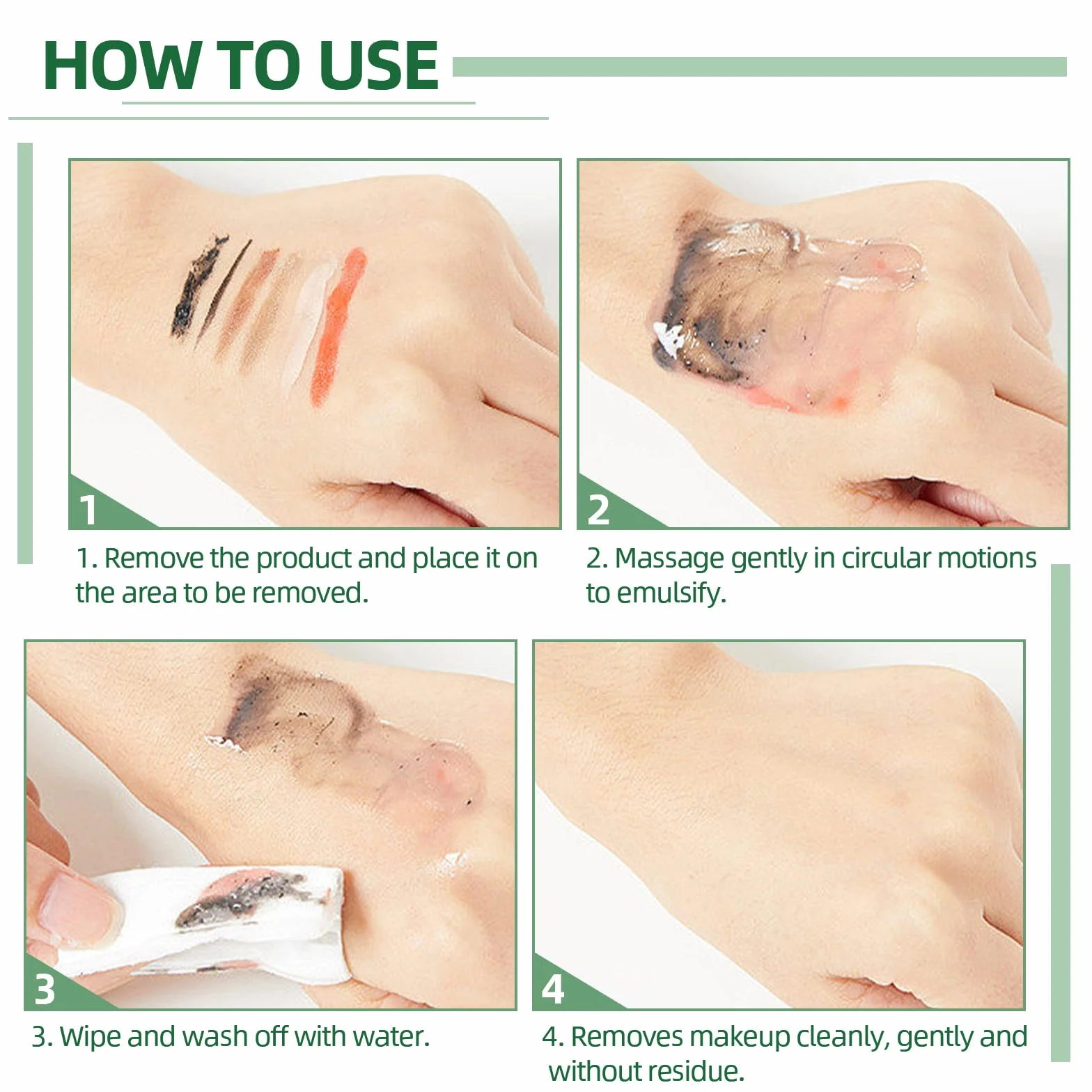 HOW TO USE

1

1. Remove the product and place it on the area to be removed.

2

2. Massage gently in circular motions to emulsify.

3

3. Wipe and wash off with water.

4

4. Removes makeup cleanly, gently and without residue.