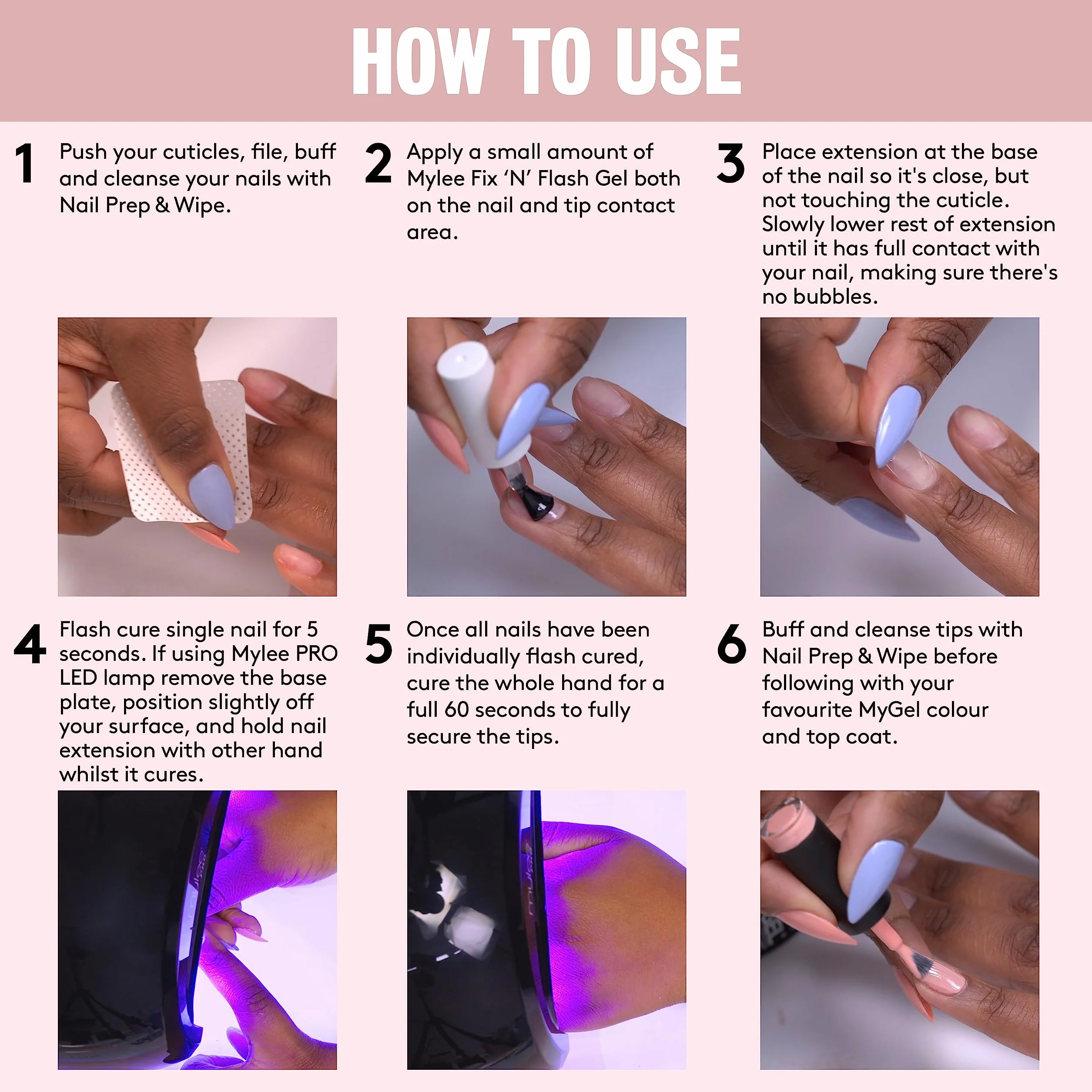 HOW TO USE

1 Push your cuticles, file, buff and cleanse your nails with Nail Prep & Wipe.

2 Apply a small amount of Mylee Fix 'N' Flash Gel both on the nail and tip contact area.

3 Place extension at the base of the nail so it's close, but not touching the cuticle. Slowly lower rest of extension until it has full contact with your nail, making sure there's no bubbles.

4 Flash cure single nail for 5 seconds. If using Mylee PRO LED lamp remove the base plate, position slightly off your surface, and hold nail extension with other hand whilst it cures.

5 Once all nails have been individually flash cured, cure the whole hand for a full 60 seconds to fully secure the tips.

6 Buff and cleanse tips with Nail Prep & Wipe before following with your favourite MyGel colour and top coat.