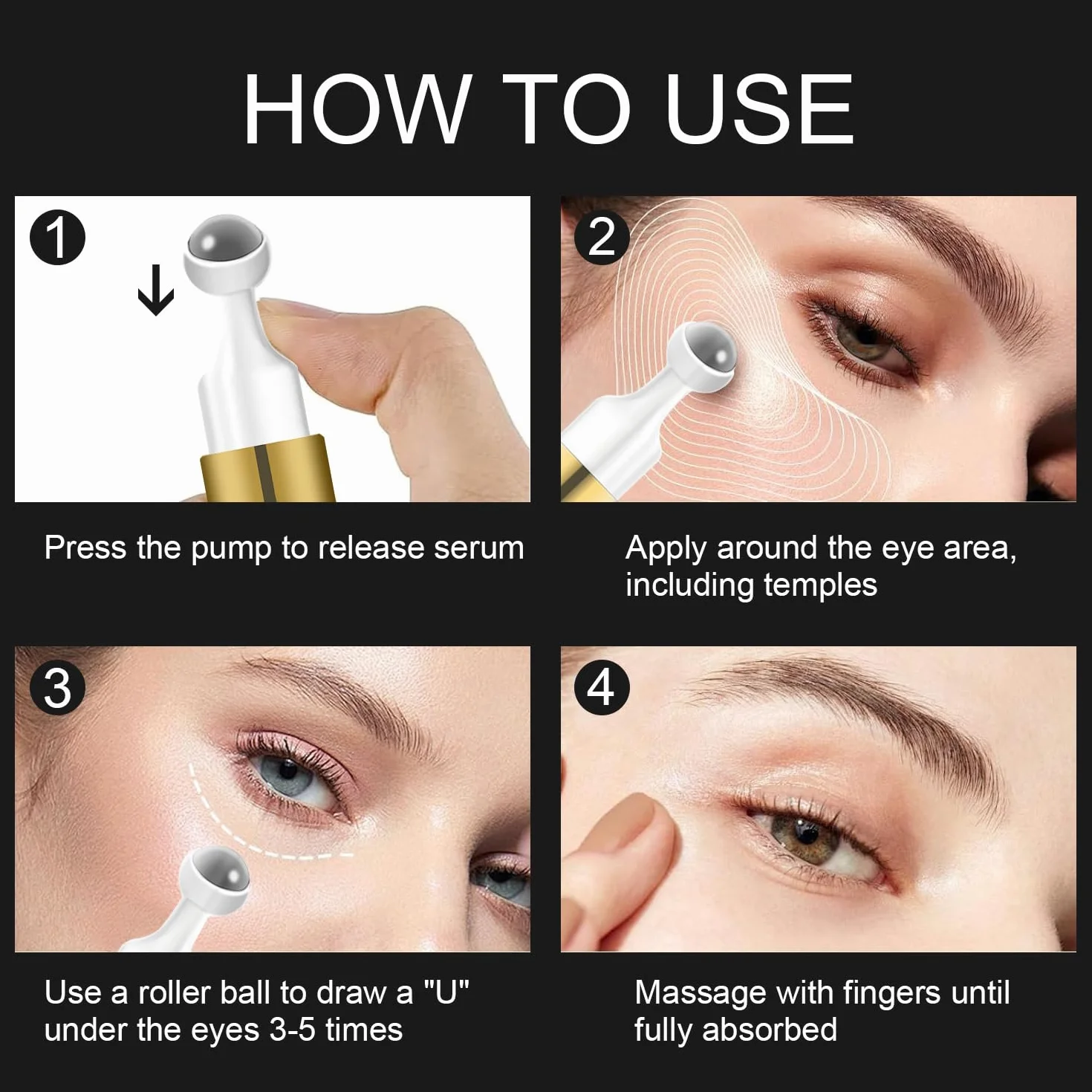 HOW TO USE

1

Press the pump to release serum

2

Apply around the eye area, including temples

3

Use a roller ball to draw a "U" under the eyes 3-5 times

4

Massage with fingers until fully absorbed