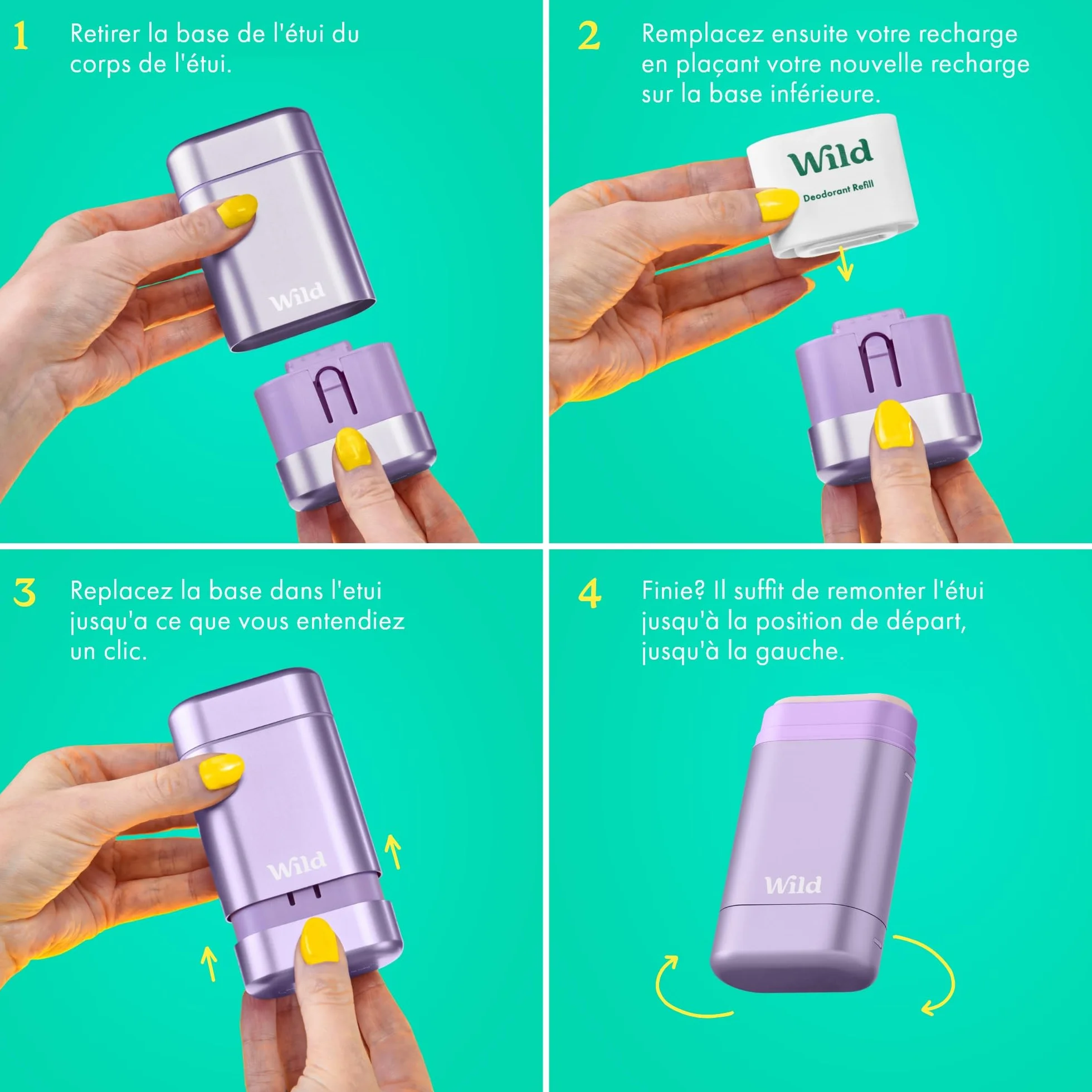 1 Retirer la base de l'étui du corps de l'étui.

Wild

2 Remplacez ensuite votre recharge en plaçant votre nouvelle recharge sur la base inférieure.

Wild
Deodorant Refill

3 Replacez la base dans l'etui jusqu'a ce que vous entendiez un clic.

Wild

4 Finie? Il suffit de remonter l'étui jusqu'à la position de départ, jusqu'à la gauche.

Wild