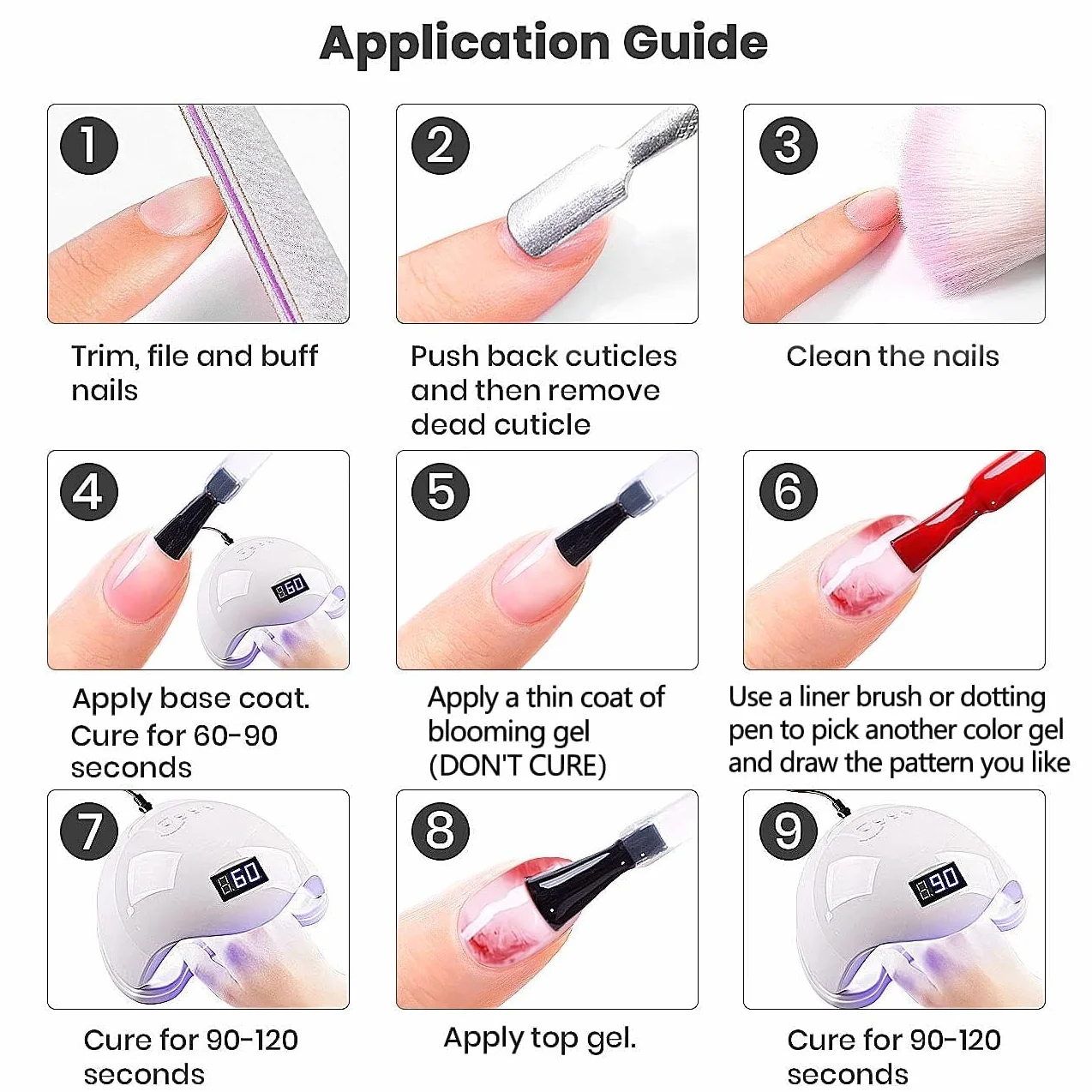 Application Guide

1

Trim, file and buff nails

2

Push back cuticles and then remove dead cuticle

3

Clean the nails

4

60

Apply base coat. Cure for 60-90 seconds

5

Apply a thin coat of blooming gel (DON'T CURE)

6

Use a liner brush or dotting pen to pick another color gel and draw the pattern you like

7

60

Cure for 90-120 seconds

8

Apply top gel.

9

90

Cure for 90-120 seconds