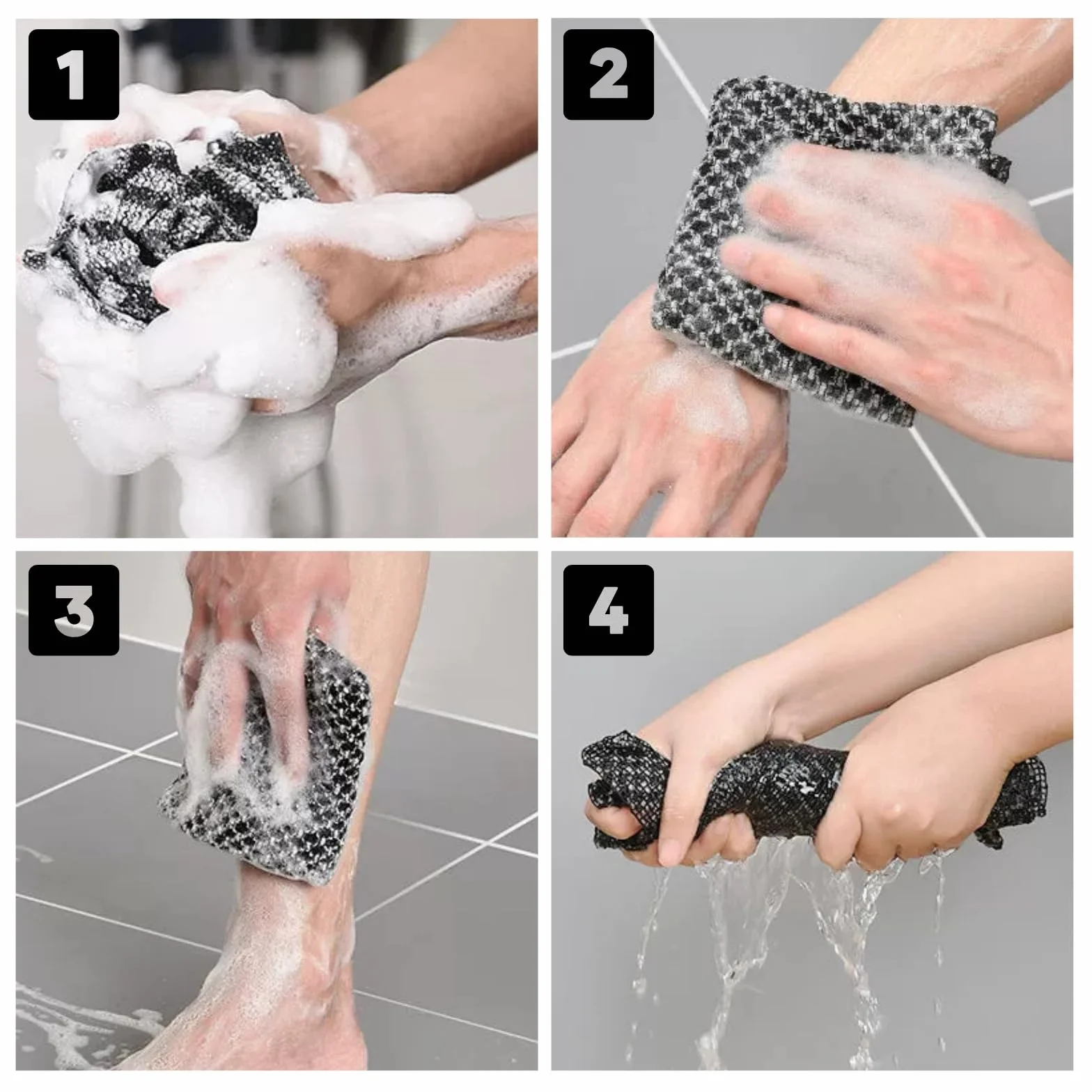 1

2

3

4