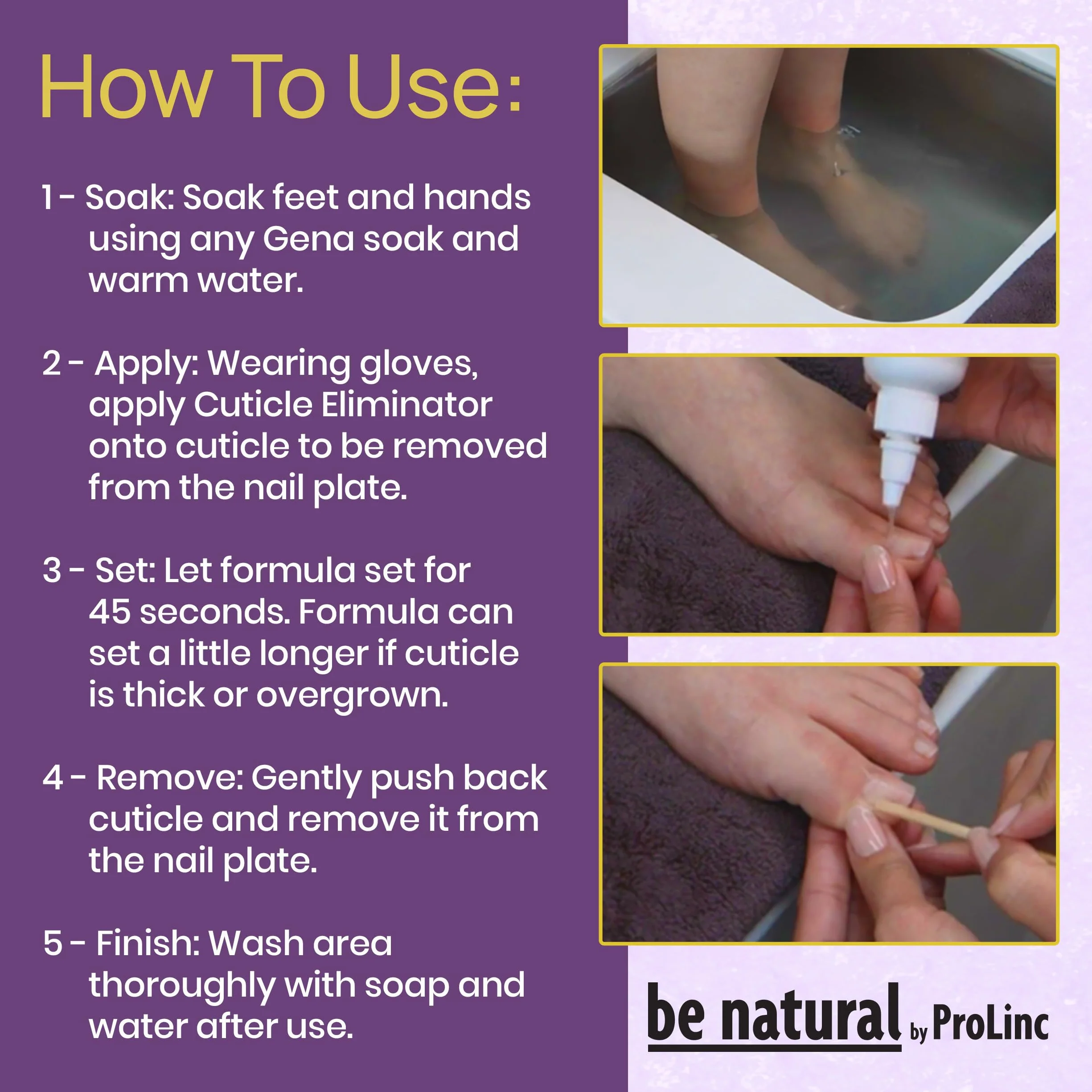 How To Use:

1 - Soak: Soak feet and hands using any Gena soak and warm water.

2 - Apply: Wearing gloves, apply Cuticle Eliminator onto cuticle to be removed from the nail plate.

3 - Set: Let formula set for 45 seconds. Formula can set a little longer if cuticle is thick or overgrown.

4 - Remove: Gently push back cuticle and remove it from the nail plate.

5 - Finish: Wash area thoroughly with soap and water after use.

be natural by ProLinc