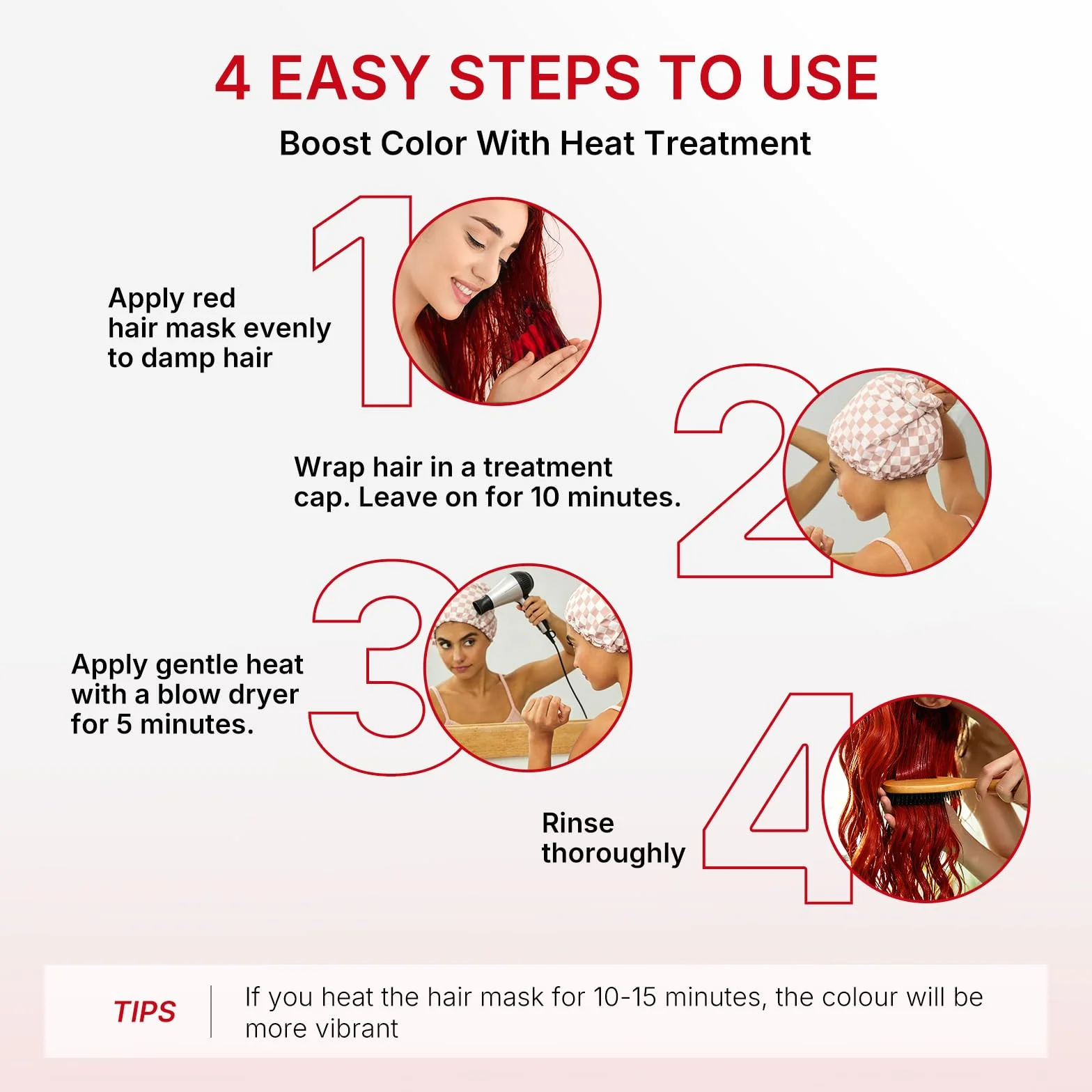 4 EASY STEPS TO USE

Boost Color With Heat Treatment

1

Apply red hair mask evenly to damp hair

2

Wrap hair in a treatment cap. Leave on for 10 minutes.

3

Apply gentle heat with a blow dryer for 5 minutes.

4

Rinse thoroughly

TIPS

If you heat the hair mask for 10-15 minutes, the colour will be more vibrant