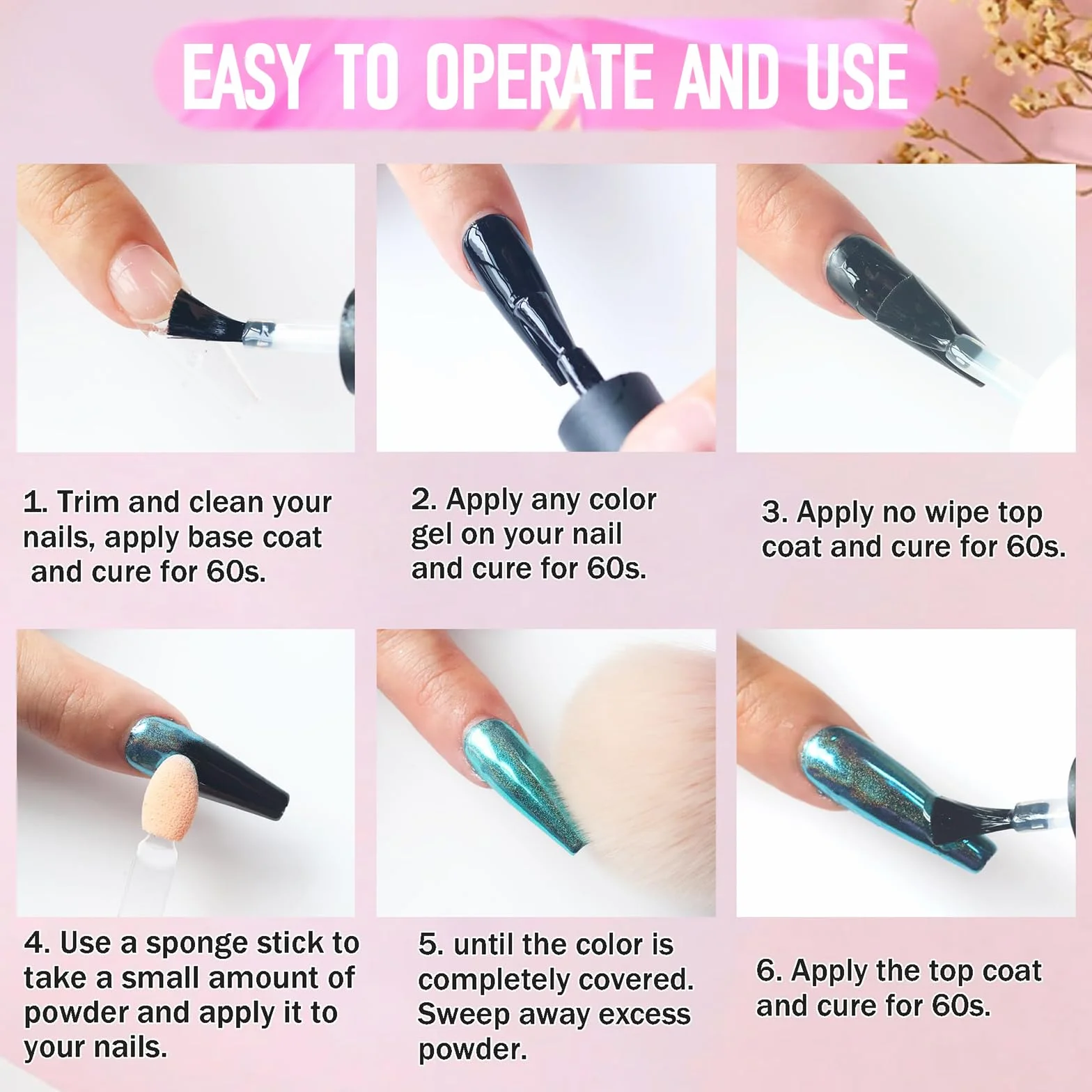 EASY TO OPERATE AND USE

1. Trim and clean your nails, apply base coat and cure for 60s.

2. Apply any color gel on your nail and cure for 60s.

3. Apply no wipe top coat and cure for 60s.

4. Use a sponge stick to take a small amount of powder and apply it to your nails.

5. until the color is completely covered. Sweep away excess powder.

6. Apply the top coat and cure for 60s.