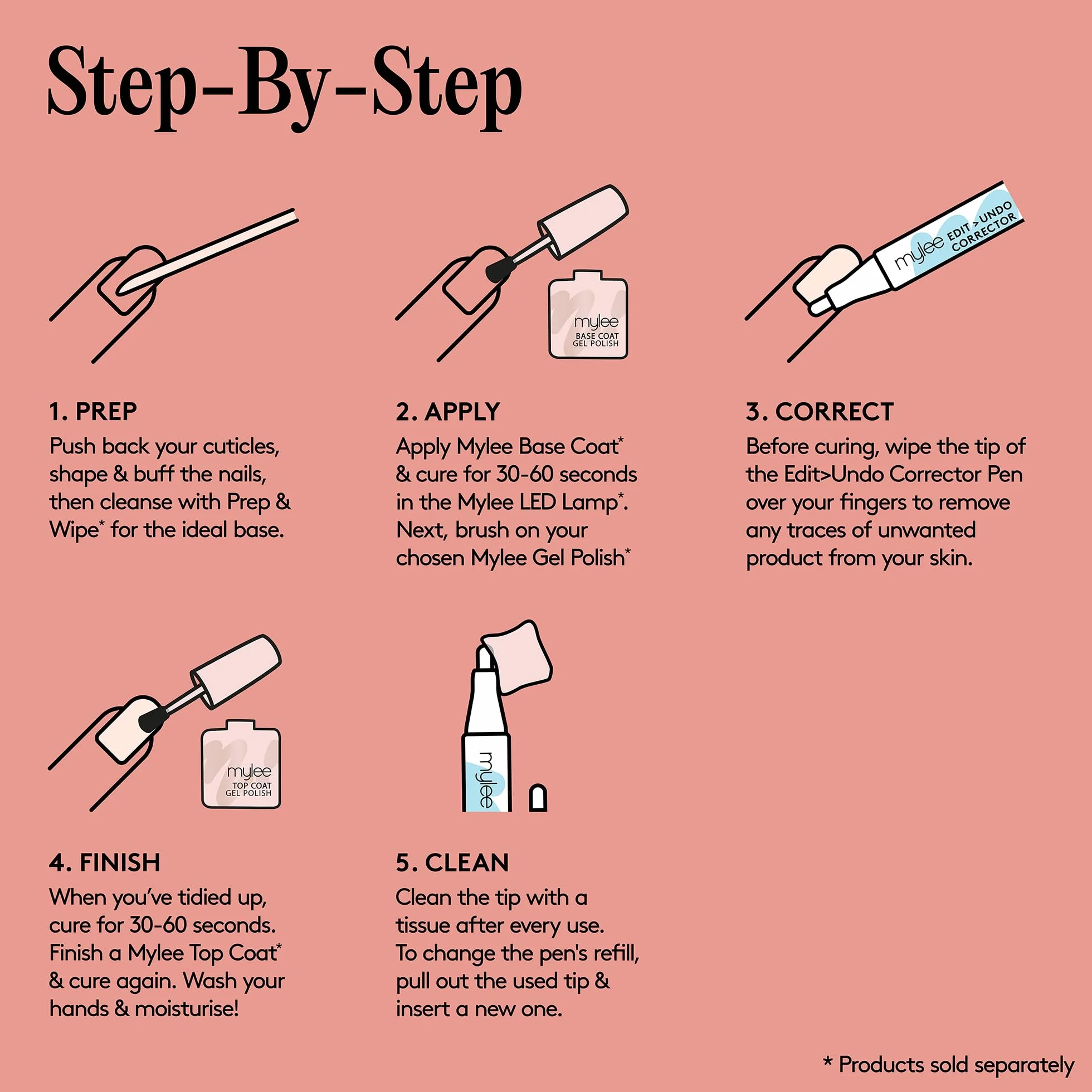 Step-By-Step

mylee
BASE COAT
GEL POLISH

mylee EDIT > UNDO CORRECTOR

1. PREP
Push back your cuticles, shape & buff the nails, then cleanse with Prep & Wipe* for the ideal base.

2. APPLY
Apply Mylee Base Coat* & cure for 30-60 seconds in the Mylee LED Lamp*. Next, brush on your chosen Mylee Gel Polish*

3. CORRECT
Before curing, wipe the tip of the Edit>Undo Corrector Pen over your fingers to remove any traces of unwanted product from your skin.

mylee
TOP COAT
GEL POLISH

mylee

4. FINISH
When you've tidied up, cure for 30-60 seconds. Finish a Mylee Top Coat* & cure again. Wash your hands & moisturise!

5. CLEAN
Clean the tip with a tissue after every use. To change the pen's refill, pull out the used tip & insert a new one.

* Products sold separately