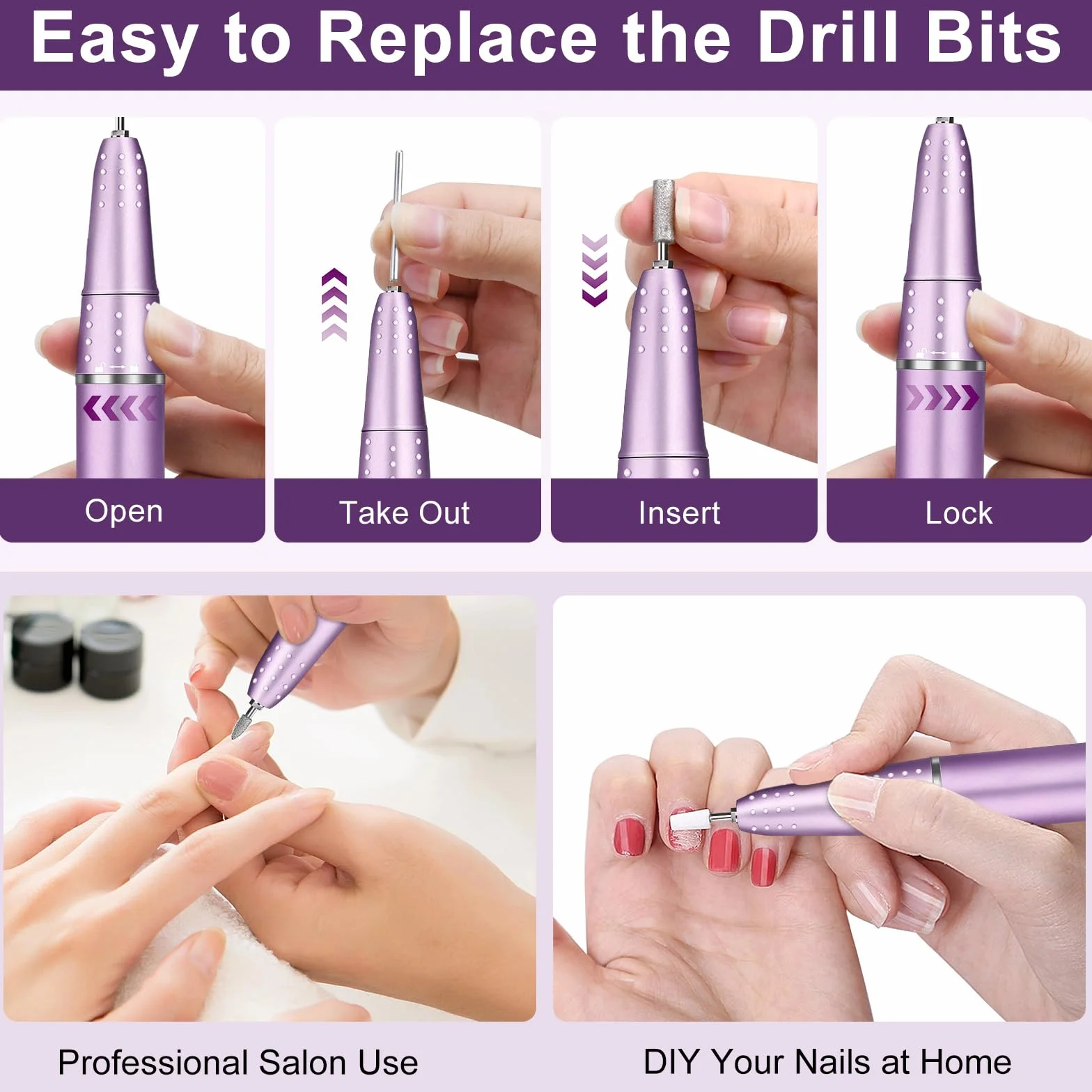 Easy to Replace the Drill Bits

Open

Take Out

Insert

Lock

Professional Salon Use

DIY Your Nails at Home