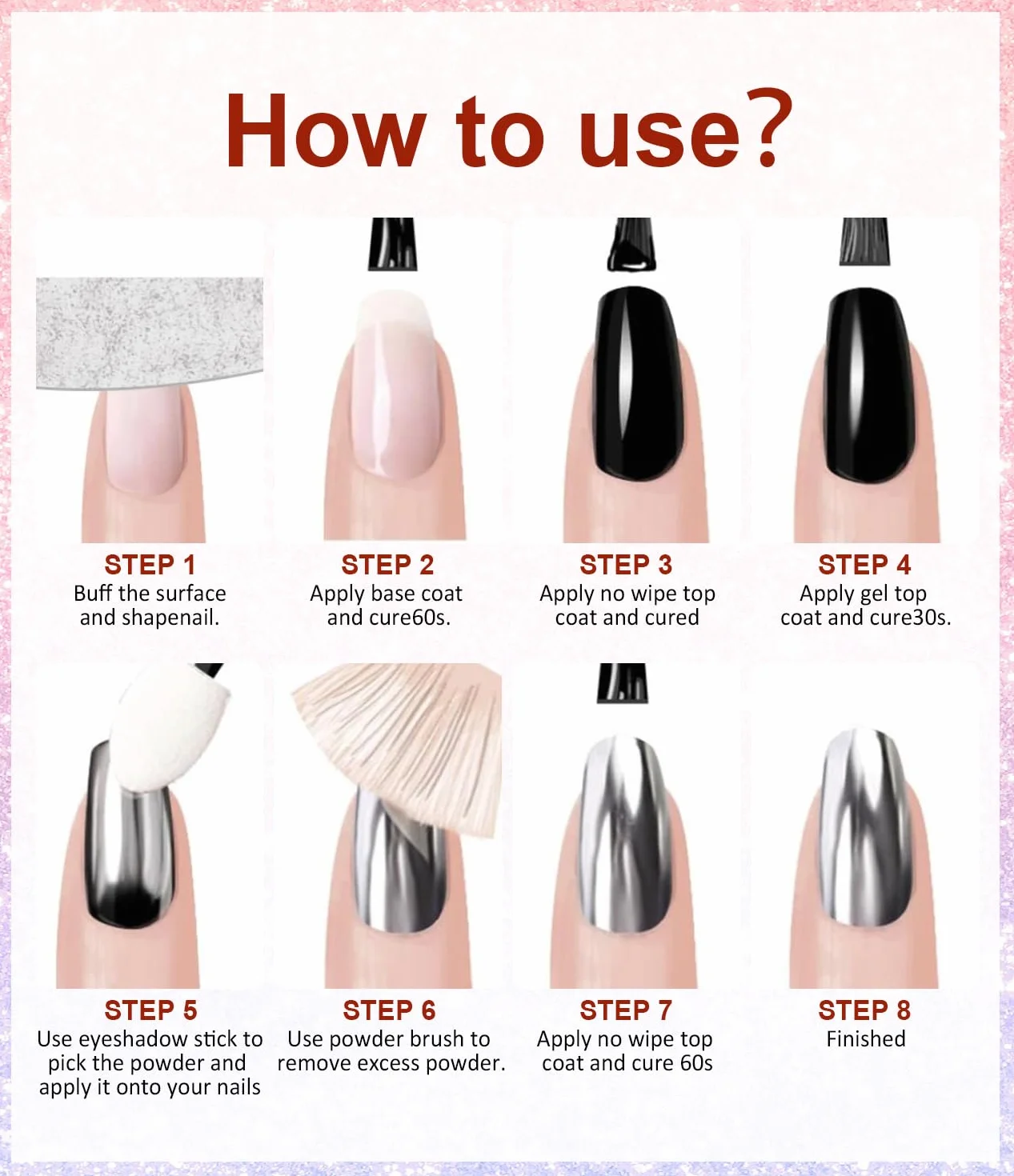 How to use?

STEP 1
Buff the surface and shapenail.

STEP 2
Apply base coat and cure60s.

STEP 3
Apply no wipe top coat and cured

STEP 4
Apply gel top coat and cure30s.

STEP 5
Use eyeshadow stick to pick the powder and apply it onto your nails

STEP 6
Use powder brush to remove excess powder.

STEP 7
Apply no wipe top coat and cure 60s

STEP 8
Finished