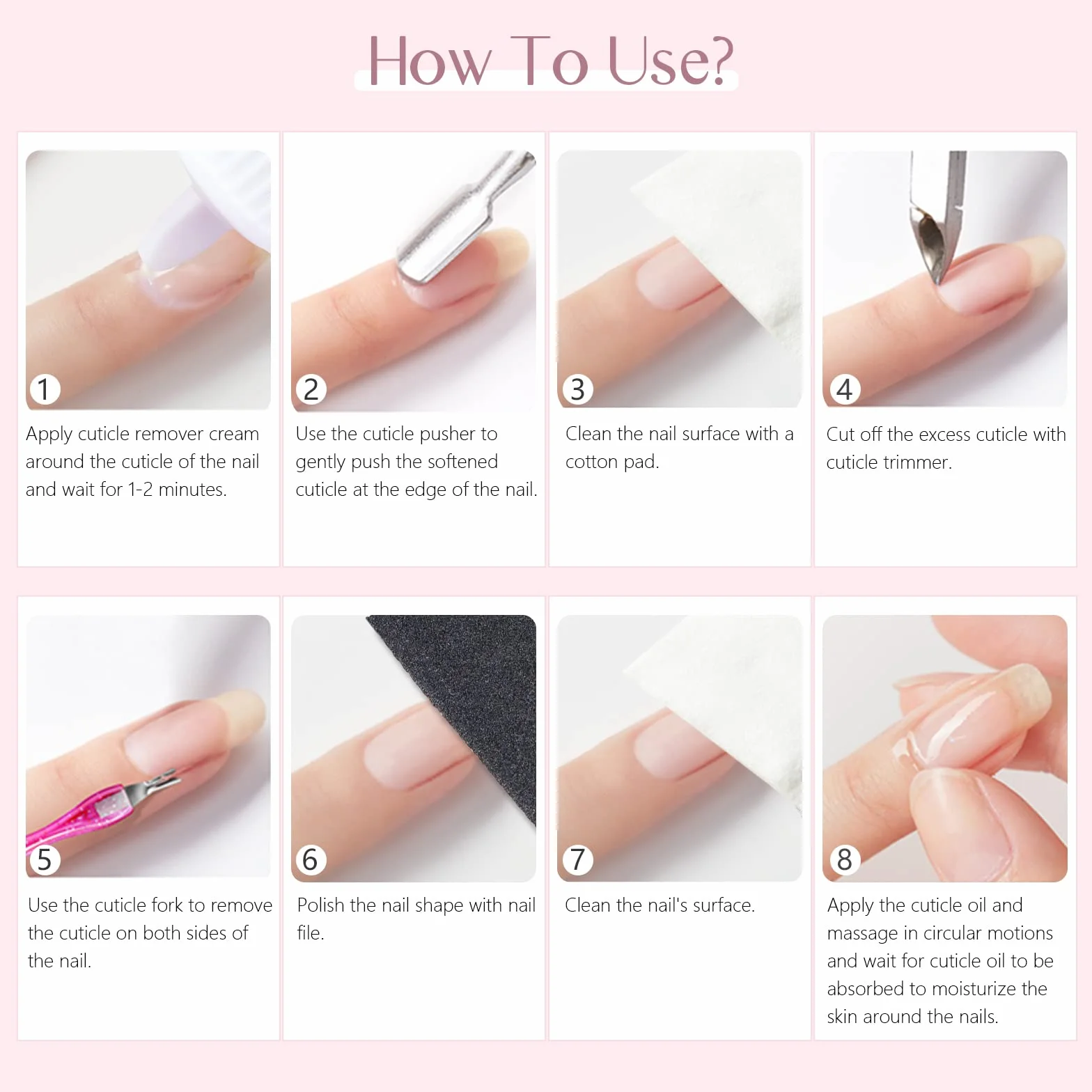 How To Use?

1
Apply cuticle remover cream around the cuticle of the nail and wait for 1-2 minutes.

2
Use the cuticle pusher to gently push the softened cuticle at the edge of the nail.

3
Clean the nail surface with a cotton pad.

4
Cut off the excess cuticle with cuticle trimmer.

5
Use the cuticle fork to remove the cuticle on both sides of the nail.

6
Polish the nail shape with nail file.

7
Clean the nail's surface.

8
Apply the cuticle oil and massage in circular motions and wait for cuticle oil to be absorbed to moisturize the skin around the nails.