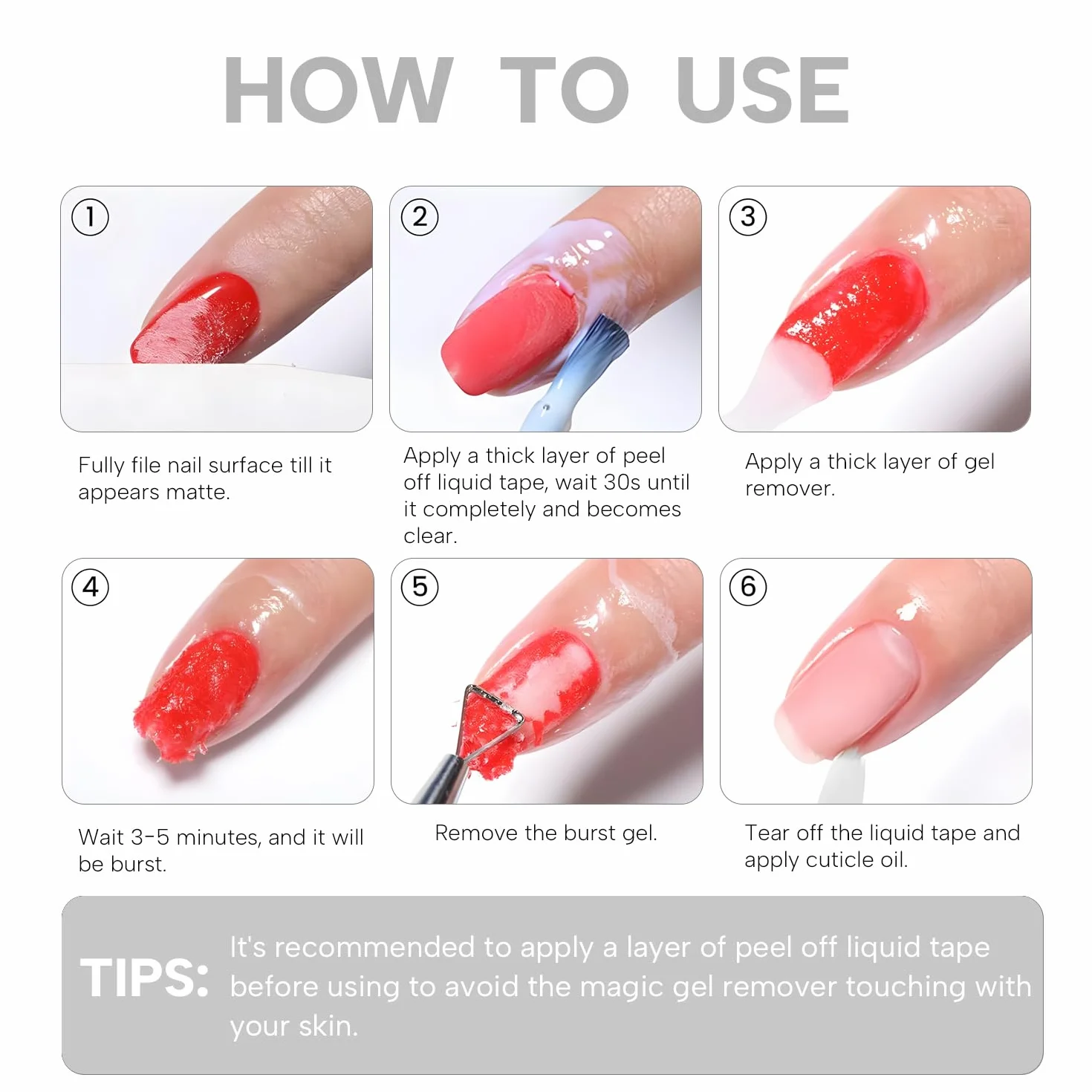 HOW TO USE

①

Fully file nail surface till it appears matte.

②

Apply a thick layer of peel off liquid tape, wait 30s until it completely and becomes clear.

③

Apply a thick layer of gel remover.

④

Wait 3-5 minutes, and it will be burst.

⑤

Remove the burst gel.

⑥

Tear off the liquid tape and apply cuticle oil.

TIPS: It's recommended to apply a layer of peel off liquid tape before using to avoid the magic gel remover touching with your skin.