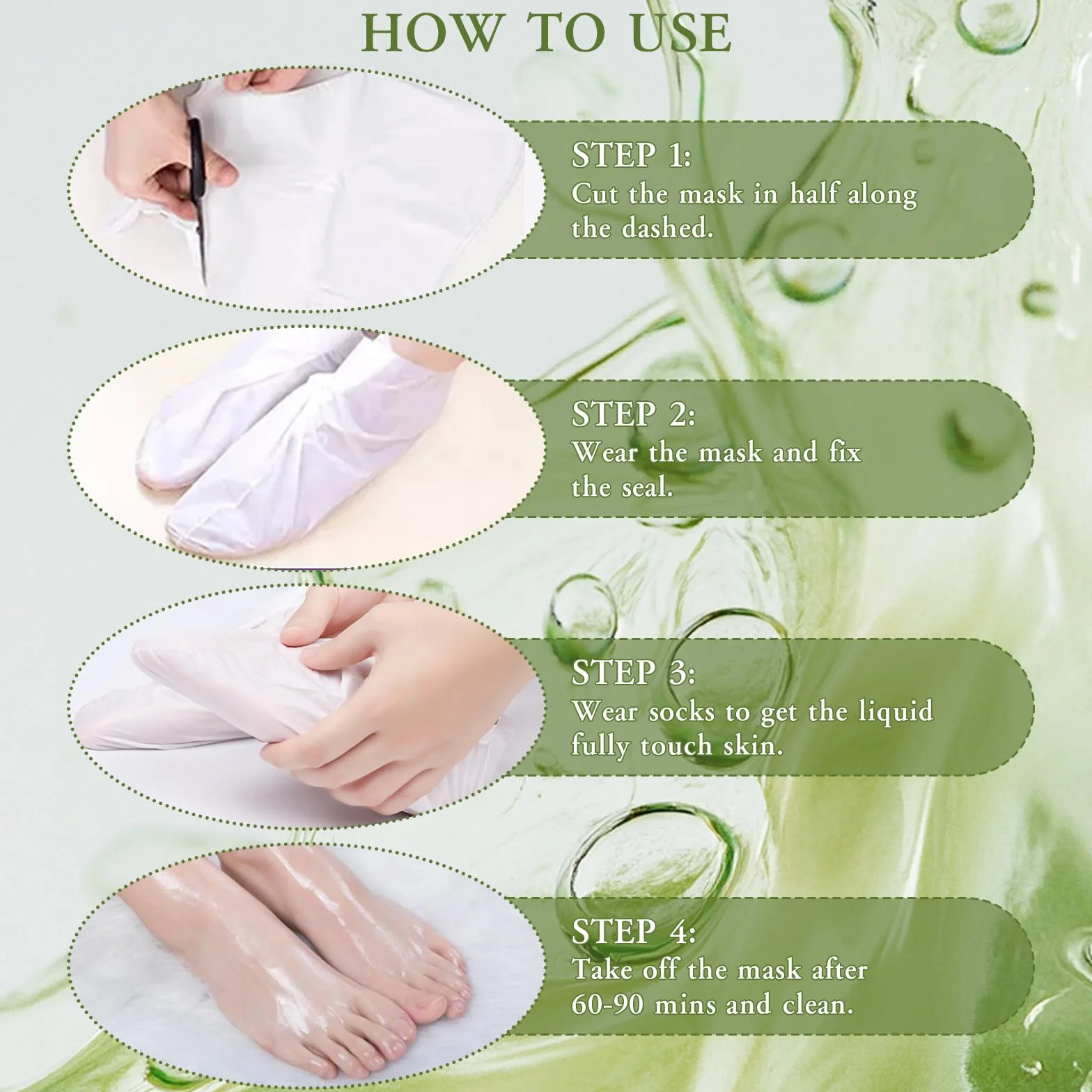 HOW TO USE

STEP 1:
Cut the mask in half along the dashed.

STEP 2:
Wear the mask and fix the seal.

STEP 3:
Wear socks to get the liquid fully touch skin.

STEP 4:
Take off the mask after 60-90 mins and clean.