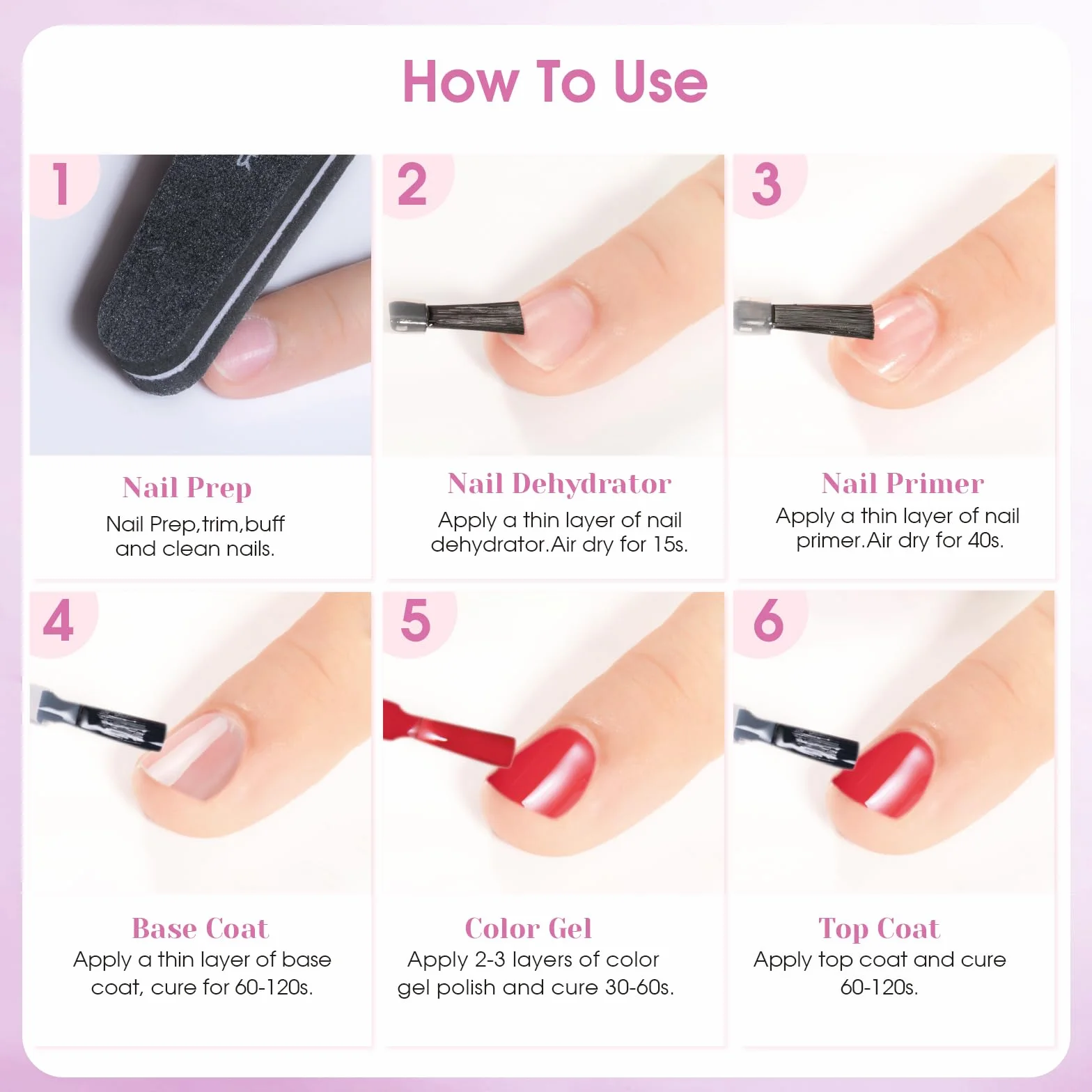 How To Use

1

Nail Prep

Nail Prep,trim,buff and clean nails.

2

Nail Dehydrator

Apply a thin layer of nail dehydrator.Air dry for 15s.

3

Nail Primer

Apply a thin layer of nail primer.Air dry for 40s.

4

Base Coat

Apply a thin layer of base coat, cure for 60-120s.

5

Color Gel

Apply 2-3 layers of color gel polish and cure 30-60s.

6

Top Coat

Apply top coat and cure 60-120s.