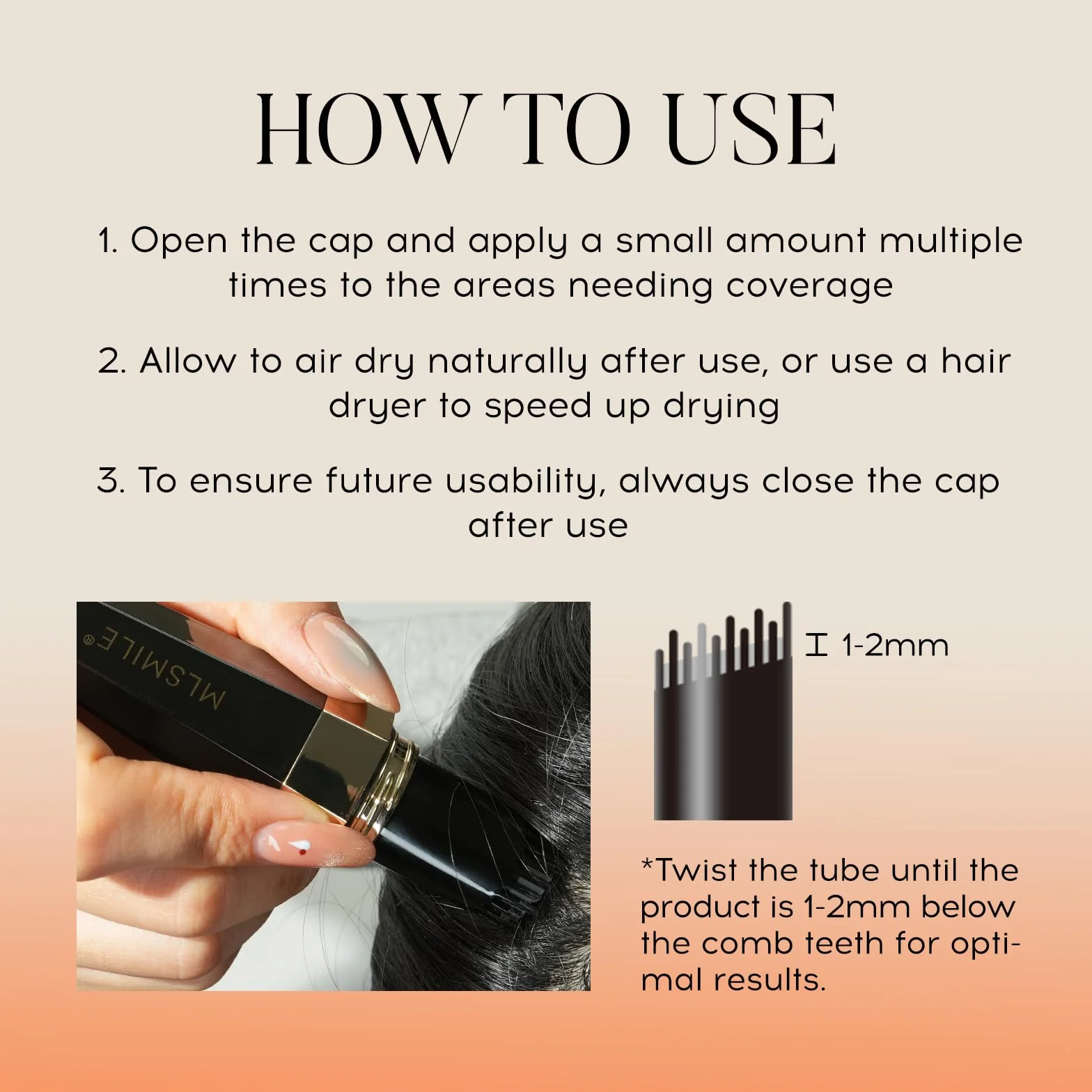 HOW TO USE

1. Open the cap and apply a small amount multiple times to the areas needing coverage

2. Allow to air dry naturally after use, or use a hair dryer to speed up drying

3. To ensure future usability, always close the cap after use

MLSMILE®

1-2mm

*Twist the tube until the product is 1-2mm below the comb teeth for optimal results.