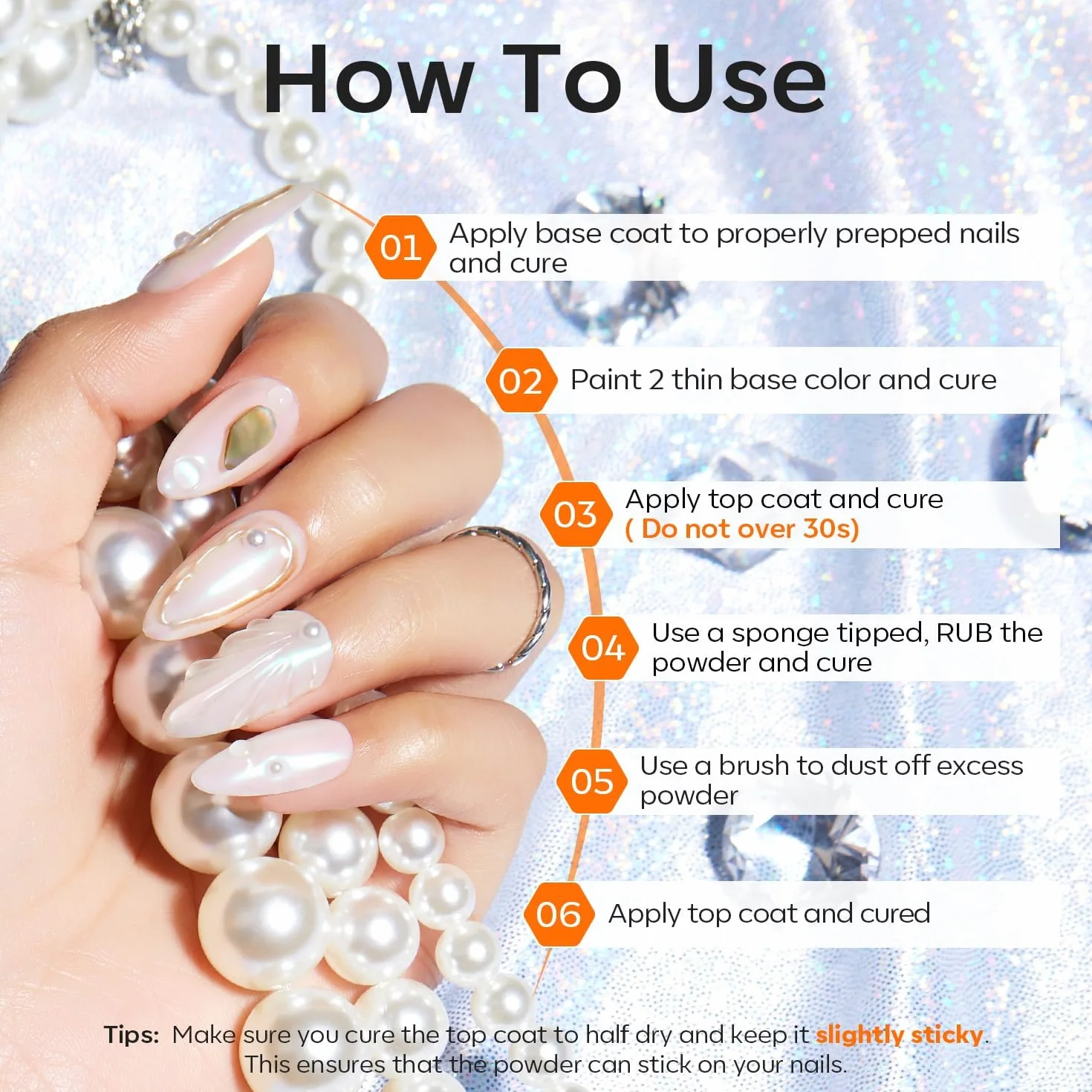 How To Use

01 Apply base coat to properly prepped nails and cure

02 Paint 2 thin base color and cure

03 Apply top coat and cure ( Do not over 30s)

04 Use a sponge tipped, RUB the powder and cure

05 Use a brush to dust off excess powder

06 Apply top coat and cured

Tips: Make sure you cure the top coat to half dry and keep it slightly sticky. This ensures that the powder can stick on your nails.