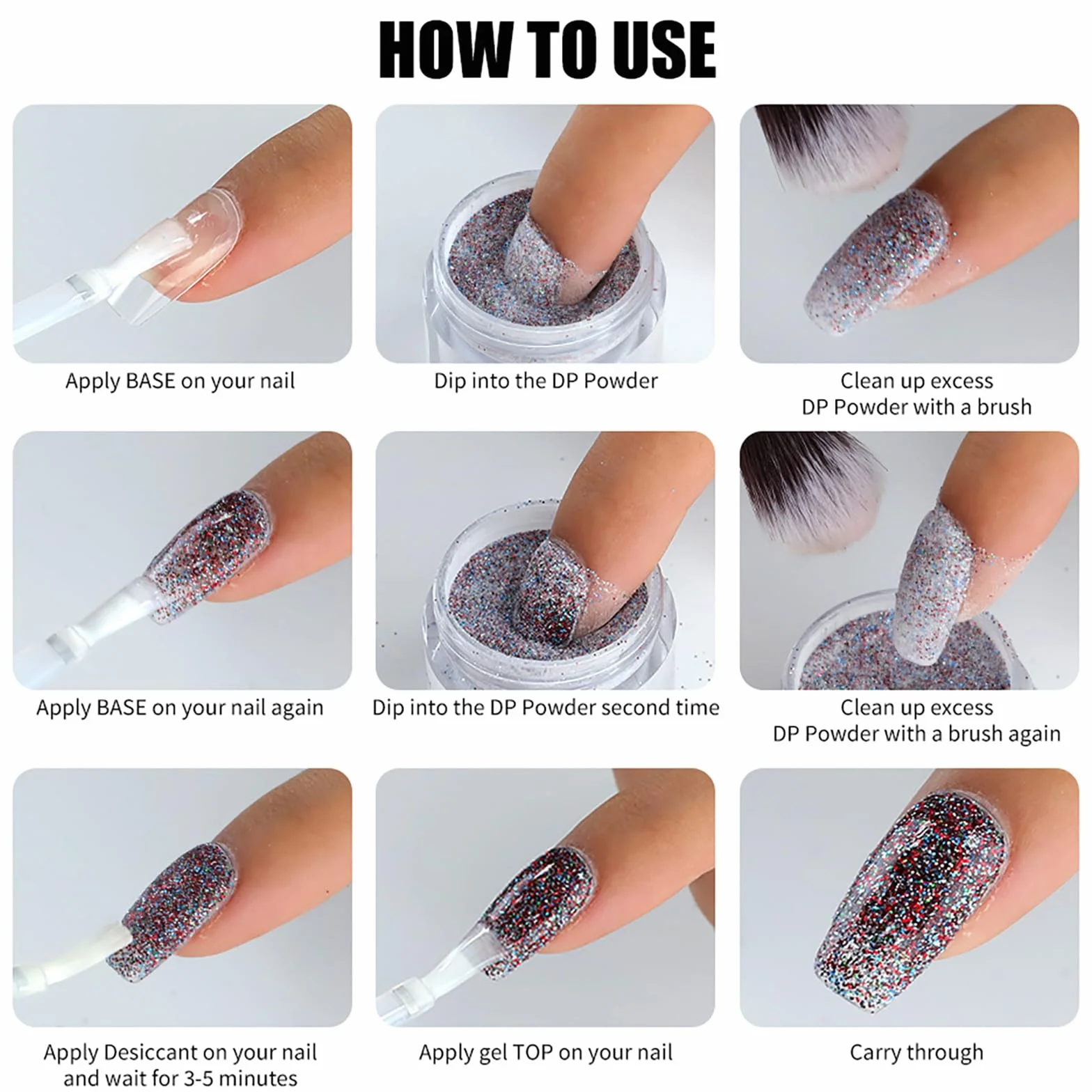 HOW TO USE

Apply BASE on your nail

Dip into the DP Powder

Clean up excess DP Powder with a brush

Apply BASE on your nail again

Dip into the DP Powder second time

Clean up excess DP Powder with a brush again

Apply Desiccant on your nail and wait for 3-5 minutes

Apply gel TOP on your nail

Carry through