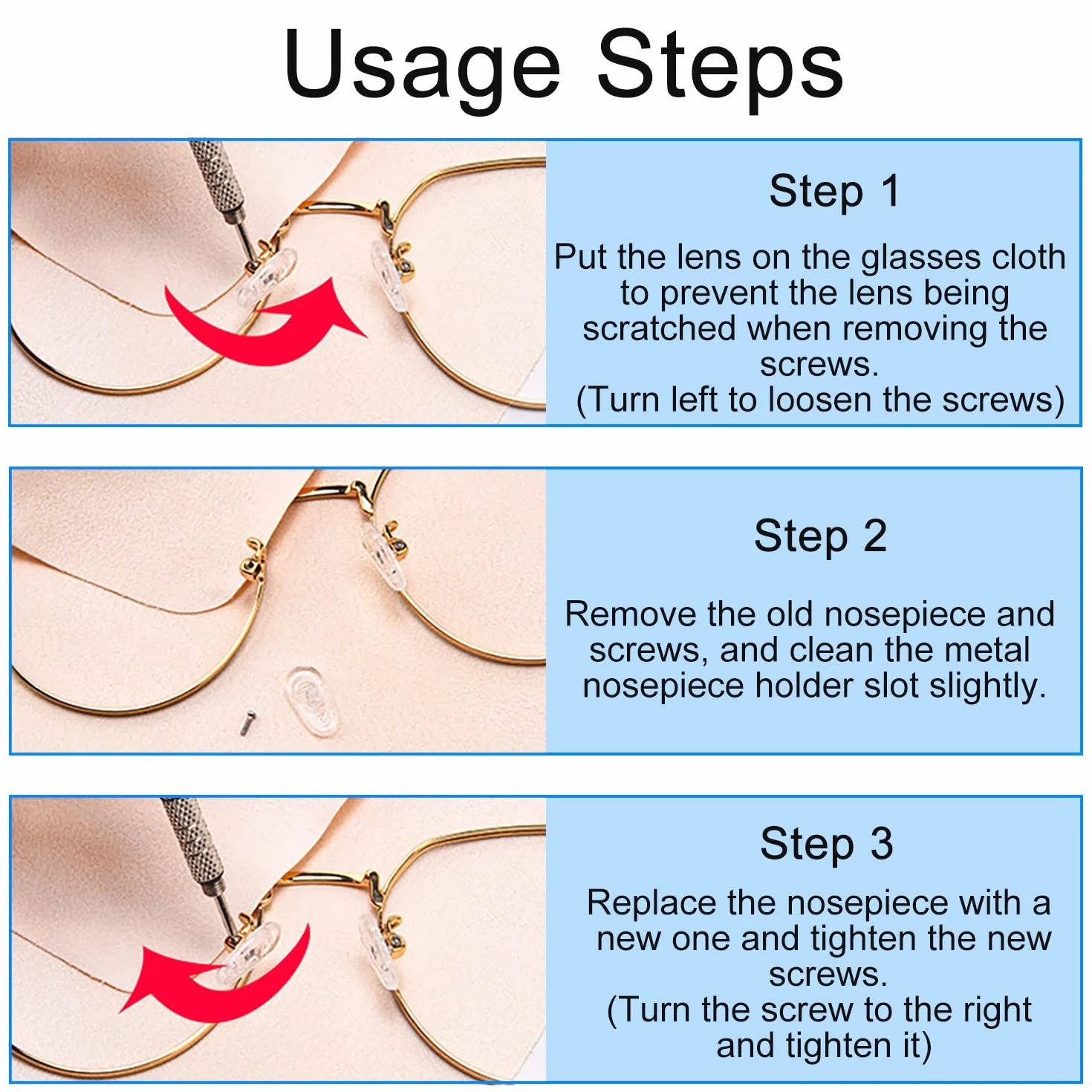 Usage Steps

Step 1

Put the lens on the glasses cloth to prevent the lens being scratched when removing the screws.
(Turn left to loosen the screws)

Step 2

Remove the old nosepiece and screws, and clean the metal nosepiece holder slot slightly.

Step 3

Replace the nosepiece with a new one and tighten the new screws.
(Turn the screw to the right and tighten it)