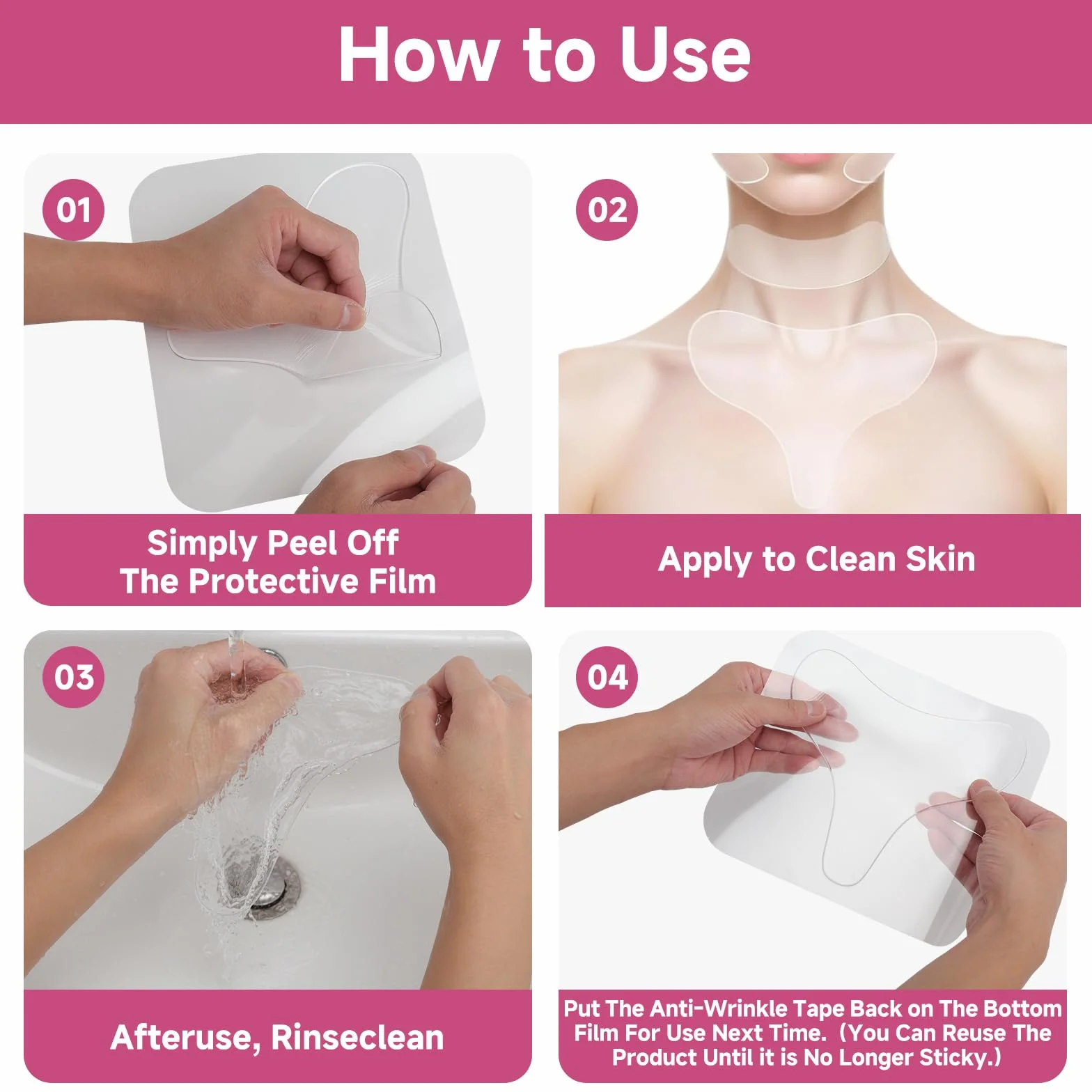 How to Use

01

Simply Peel Off The Protective Film

02

Apply to Clean Skin

03

Afteruse, Rinseclean

04

Put The Anti-Wrinkle Tape Back on The Bottom Film For Use Next Time. (You Can Reuse The Product Until it is No Longer Sticky.)