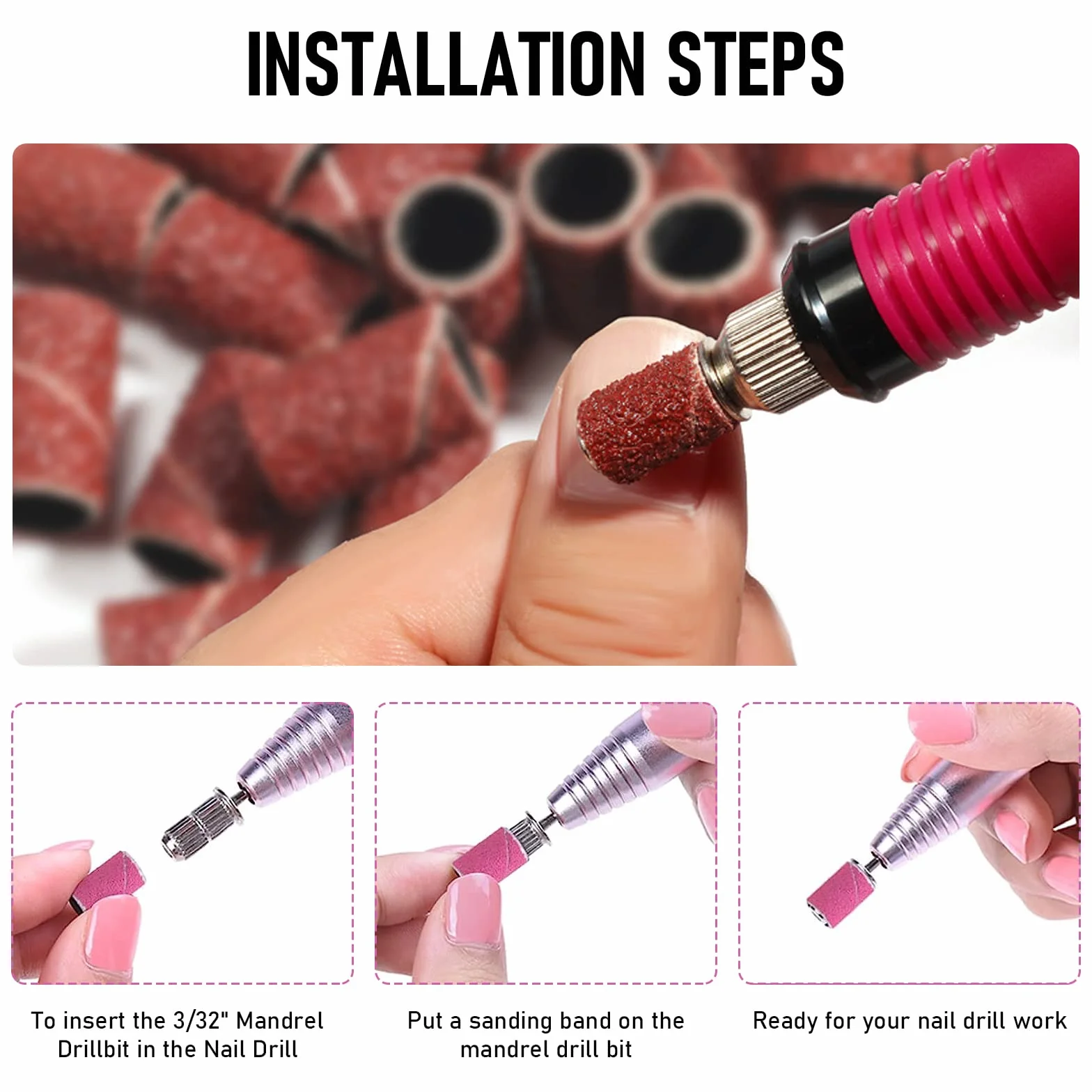 INSTALLATION STEPS

To insert the 3/32" Mandrel Drillbit in the Nail Drill

Put a sanding band on the mandrel drill bit

Ready for your nail drill work