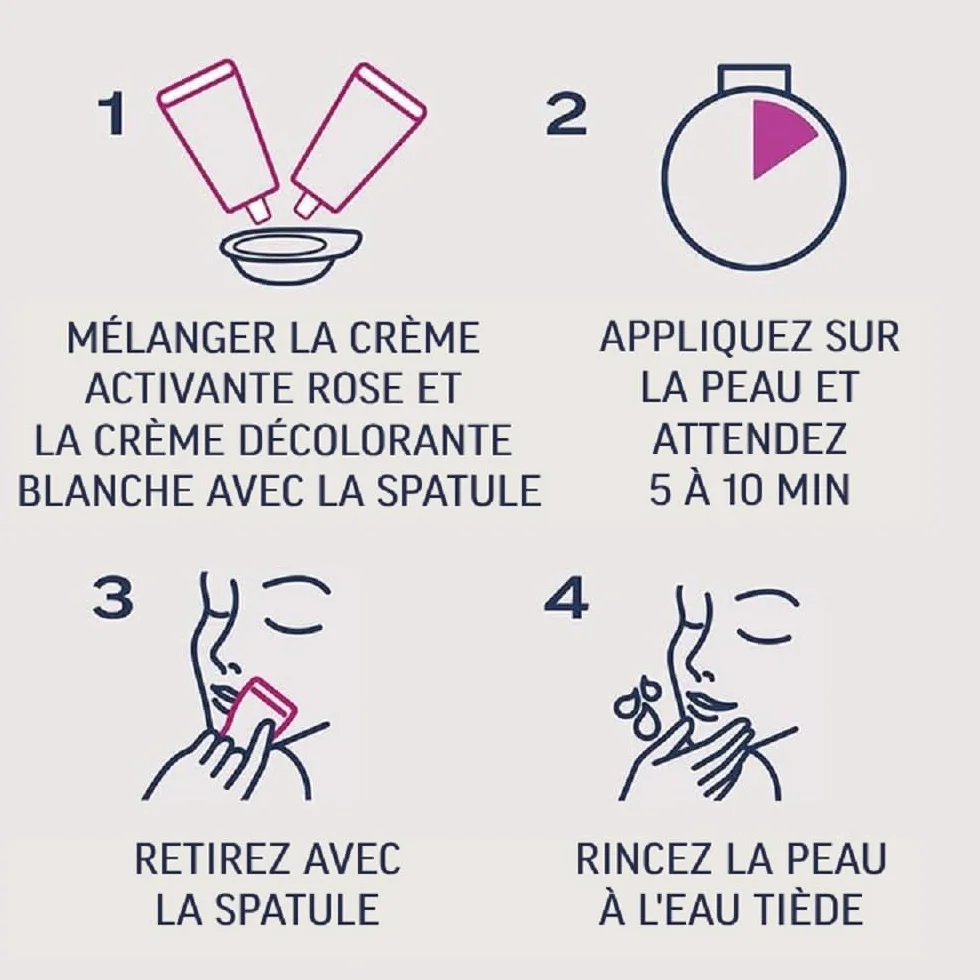 1

MÉLANGER LA CRÈME ACTIVANTE ROSE ET LA CRÈME DÉCOLORANTE BLANCHE AVEC LA SPATULE

2

APPLIQUEZ SUR LA PEAU ET ATTENDEZ 5 À 10 MIN

3

RETIREZ AVEC LA SPATULE

4

RINCEZ LA PEAU À L'EAU TIÈDE