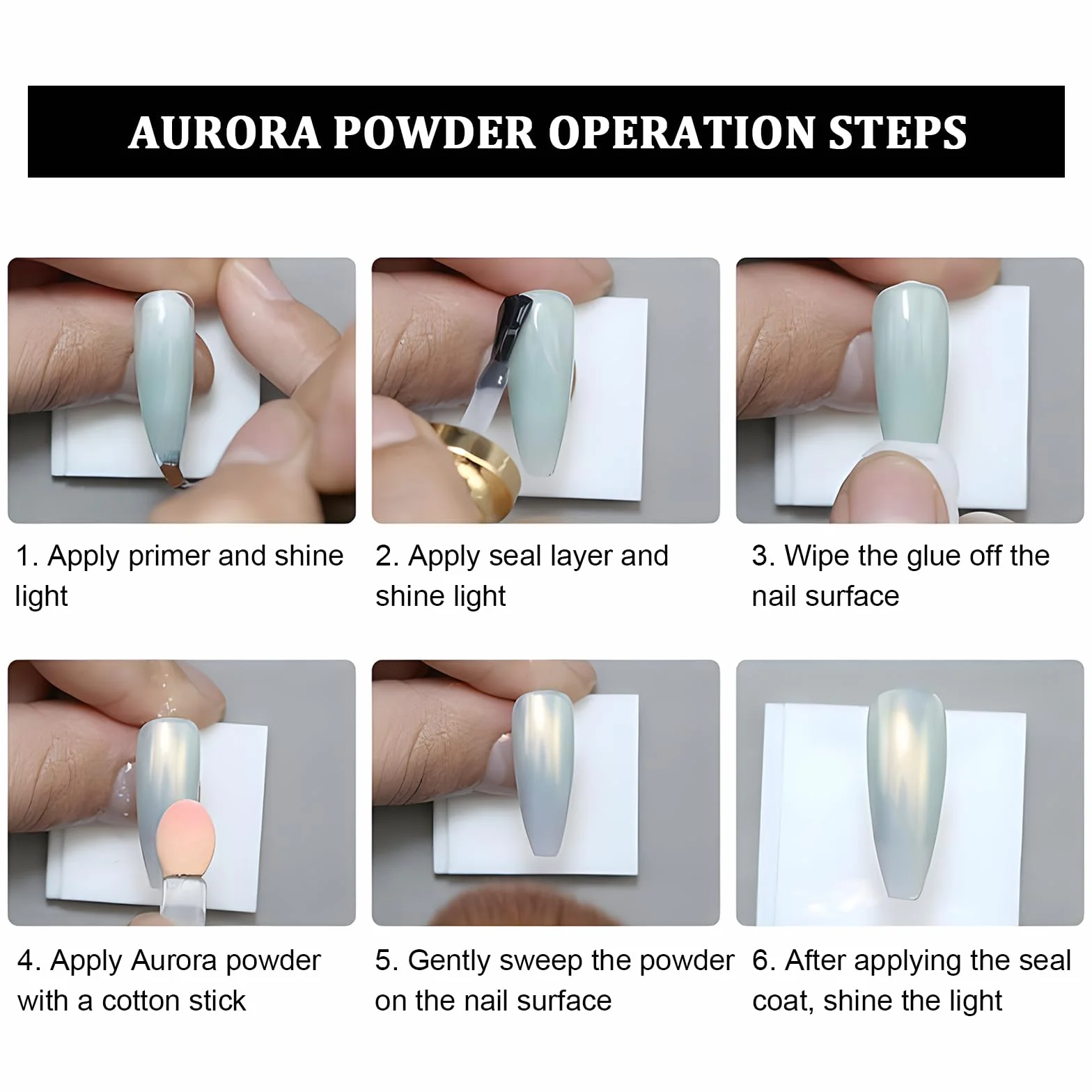 AURORA POWDER OPERATION STEPS

1. Apply primer and shine light

2. Apply seal layer and shine light

3. Wipe the glue off the nail surface

4. Apply Aurora powder with a cotton stick

5. Gently sweep the powder on the nail surface

6. After applying the seal coat, shine the light