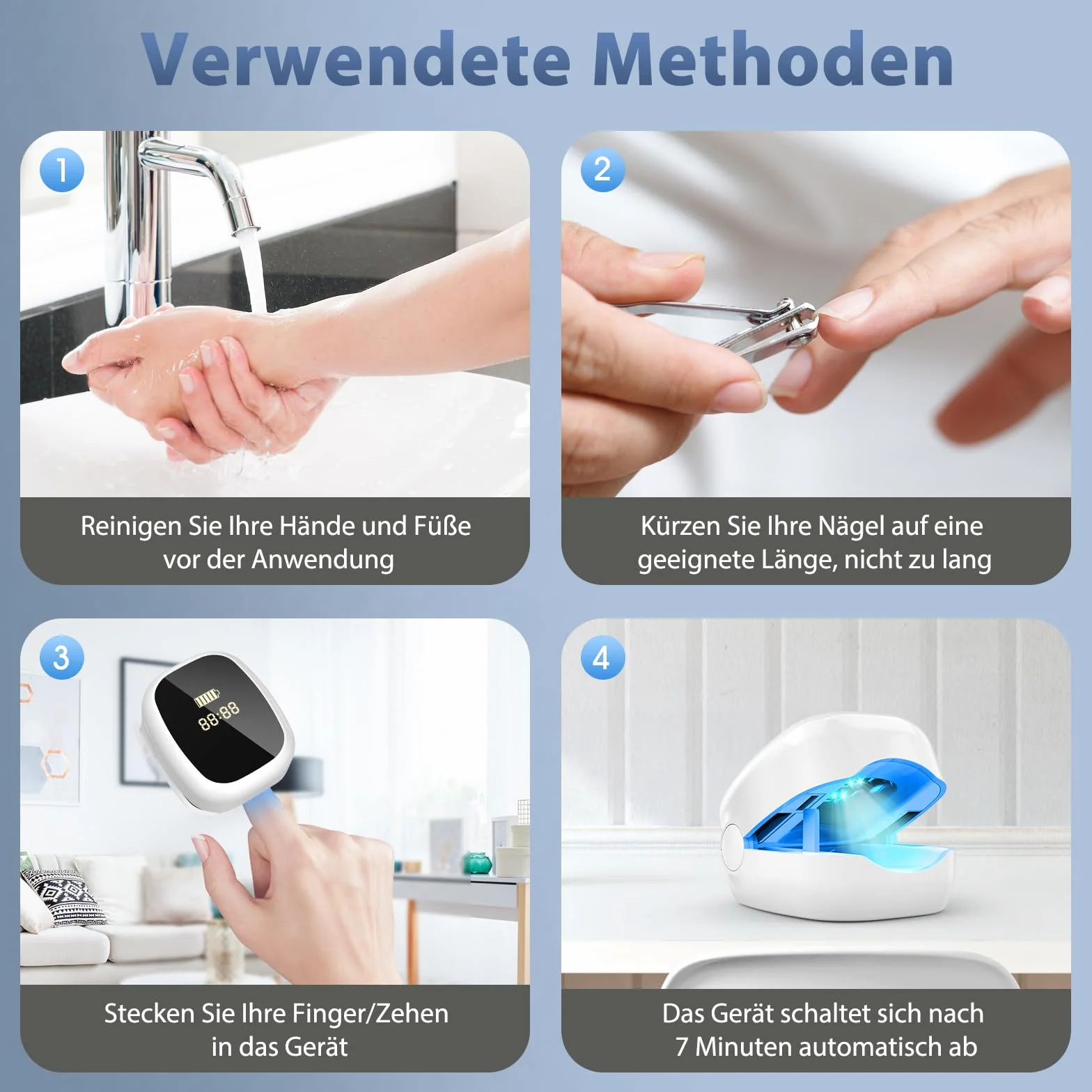 Verwendete Methoden

1

Reinigen Sie Ihre Hände und Füße vor der Anwendung

2

Kürzen Sie Ihre Nägel auf eine geeignete Länge, nicht zu lang

3

88:88

Stecken Sie Ihre Finger/Zehen in das Gerät

4

Das Gerät schaltet sich nach 7 Minuten automatisch ab