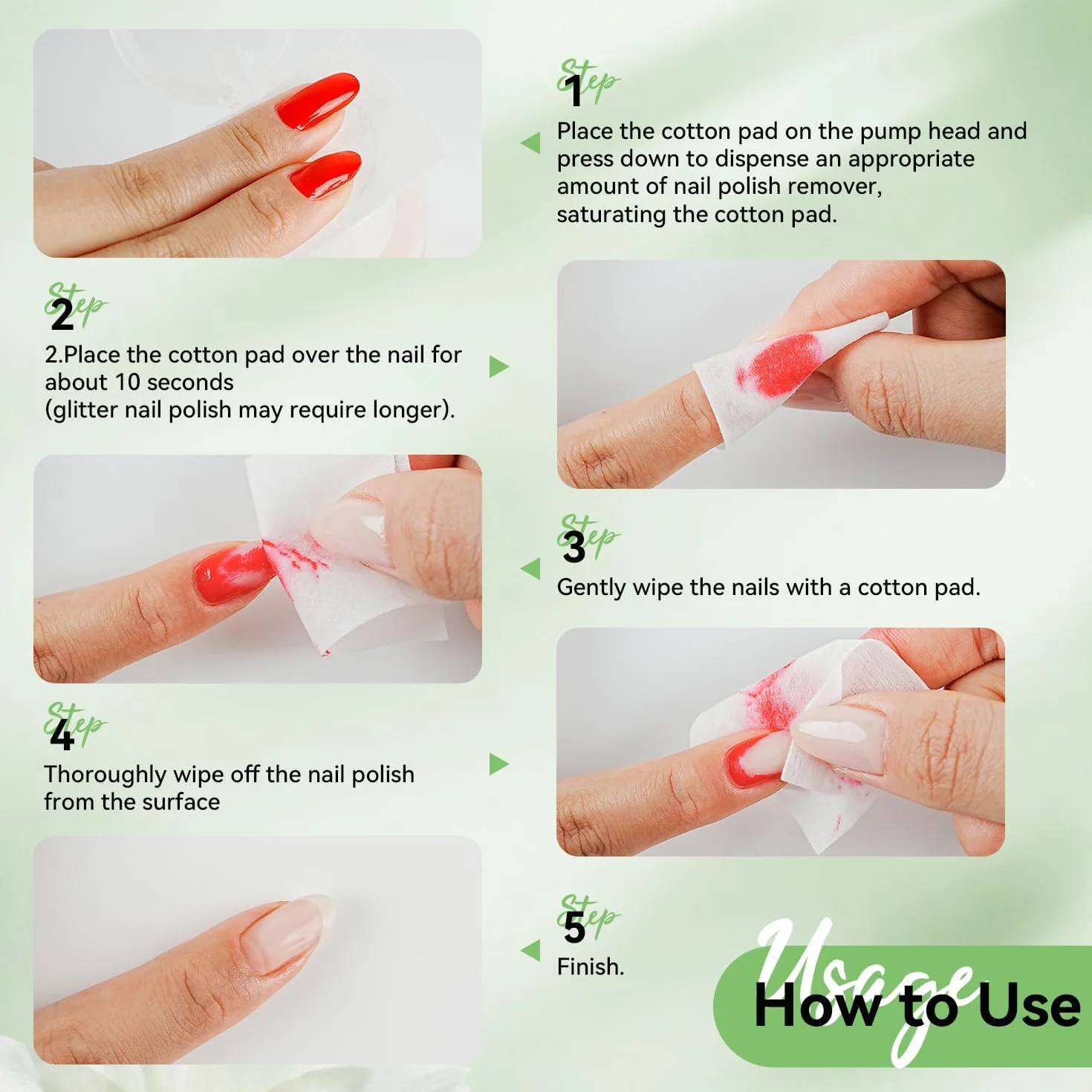 Step 1
Place the cotton pad on the pump head and press down to dispense an appropriate amount of nail polish remover, saturating the cotton pad.

Step 2
2.Place the cotton pad over the nail for about 10 seconds
(glitter nail polish may require longer).

Step 3
Gently wipe the nails with a cotton pad.

Step 4
Thoroughly wipe off the nail polish from the surface

Step 5
Finish.

Usage
How to Use