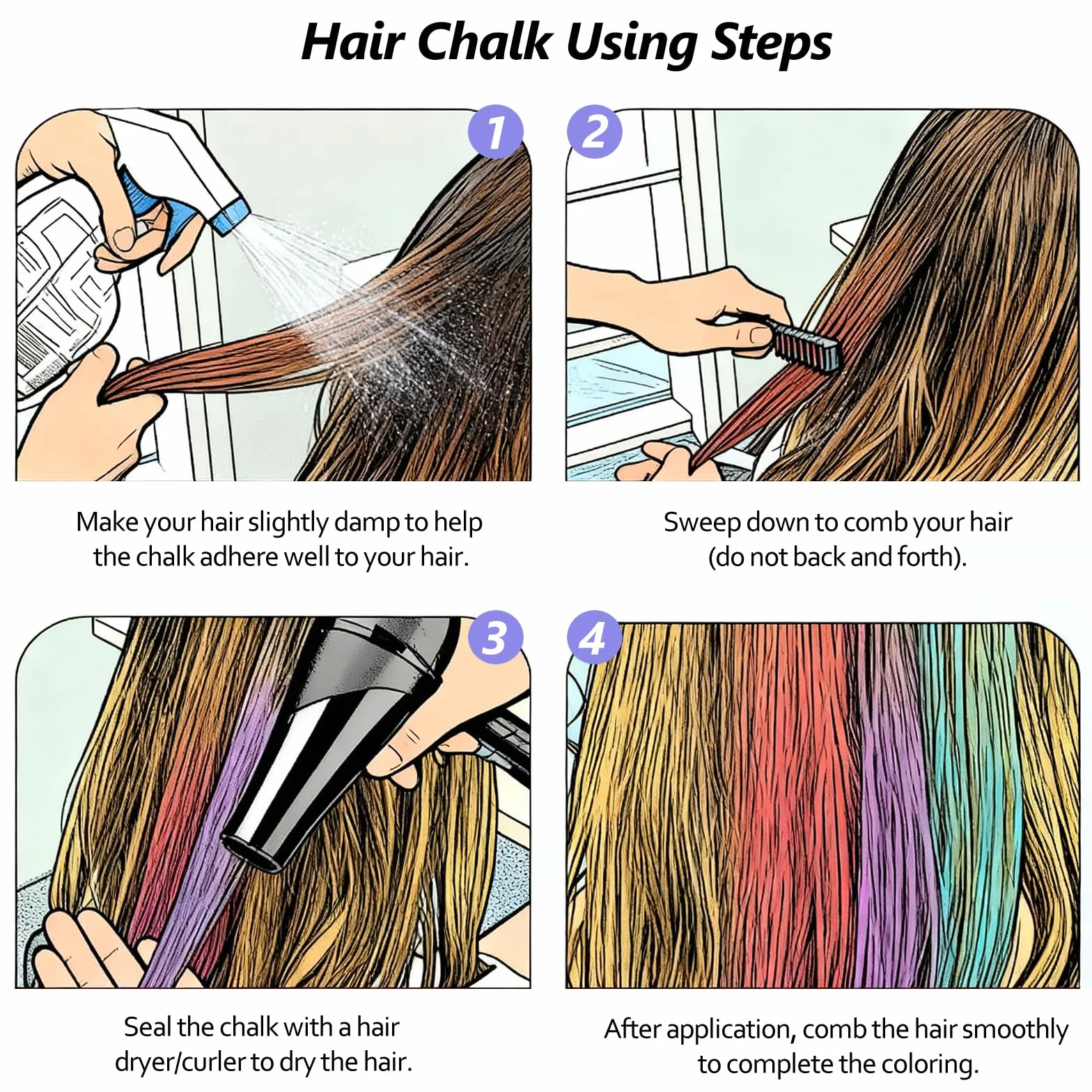 Hair Chalk Using Steps

1

Make your hair slightly damp to help the chalk adhere well to your hair.

2

Sweep down to comb your hair (do not back and forth).

3

Seal the chalk with a hair dryer/curler to dry the hair.

4

After application, comb the hair smoothly to complete the coloring.