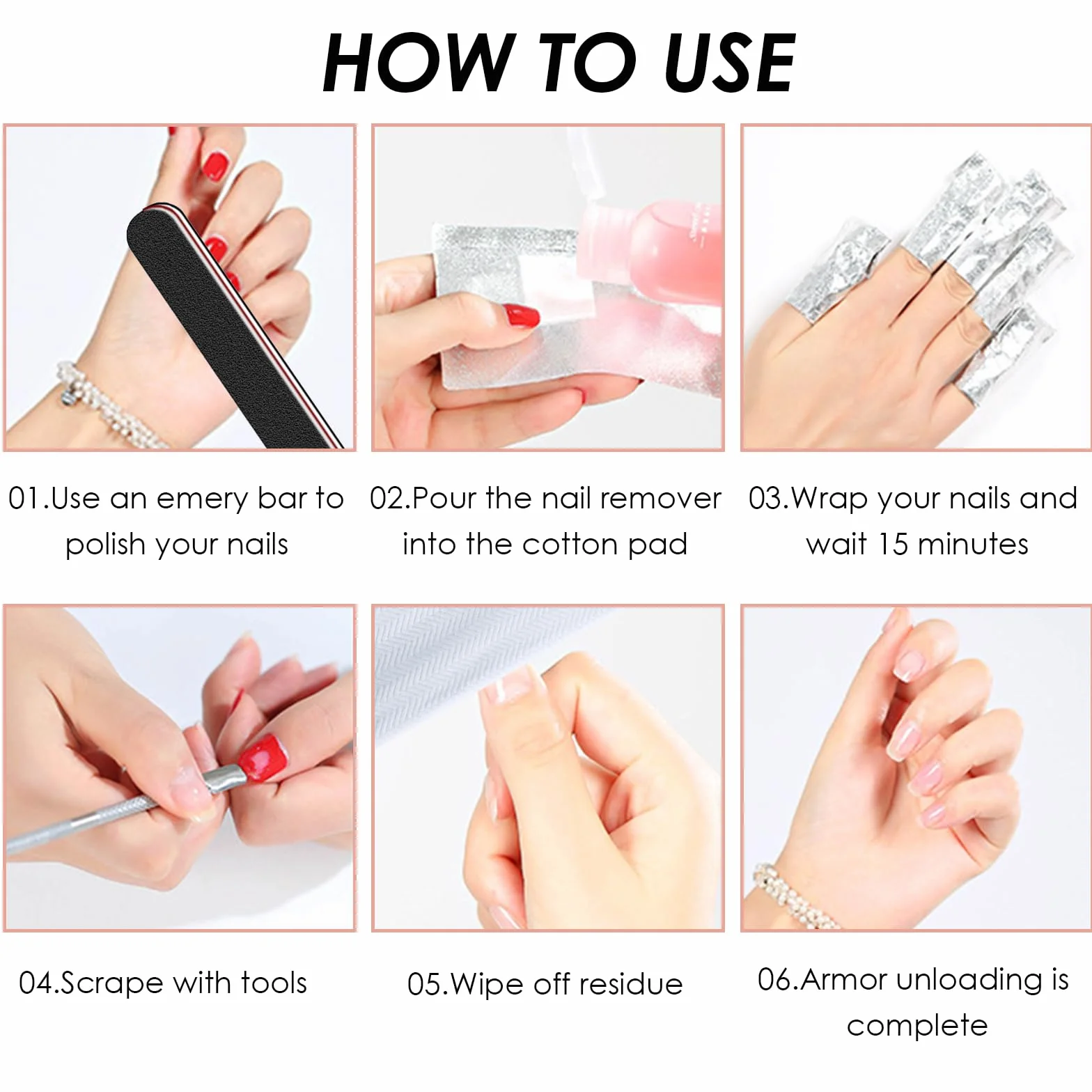 HOW TO USE

01.Use an emery bar to polish your nails

02.Pour the nail remover into the cotton pad

03.Wrap your nails and wait 15 minutes

04.Scrape with tools

05.Wipe off residue

06.Armor unloading is complete