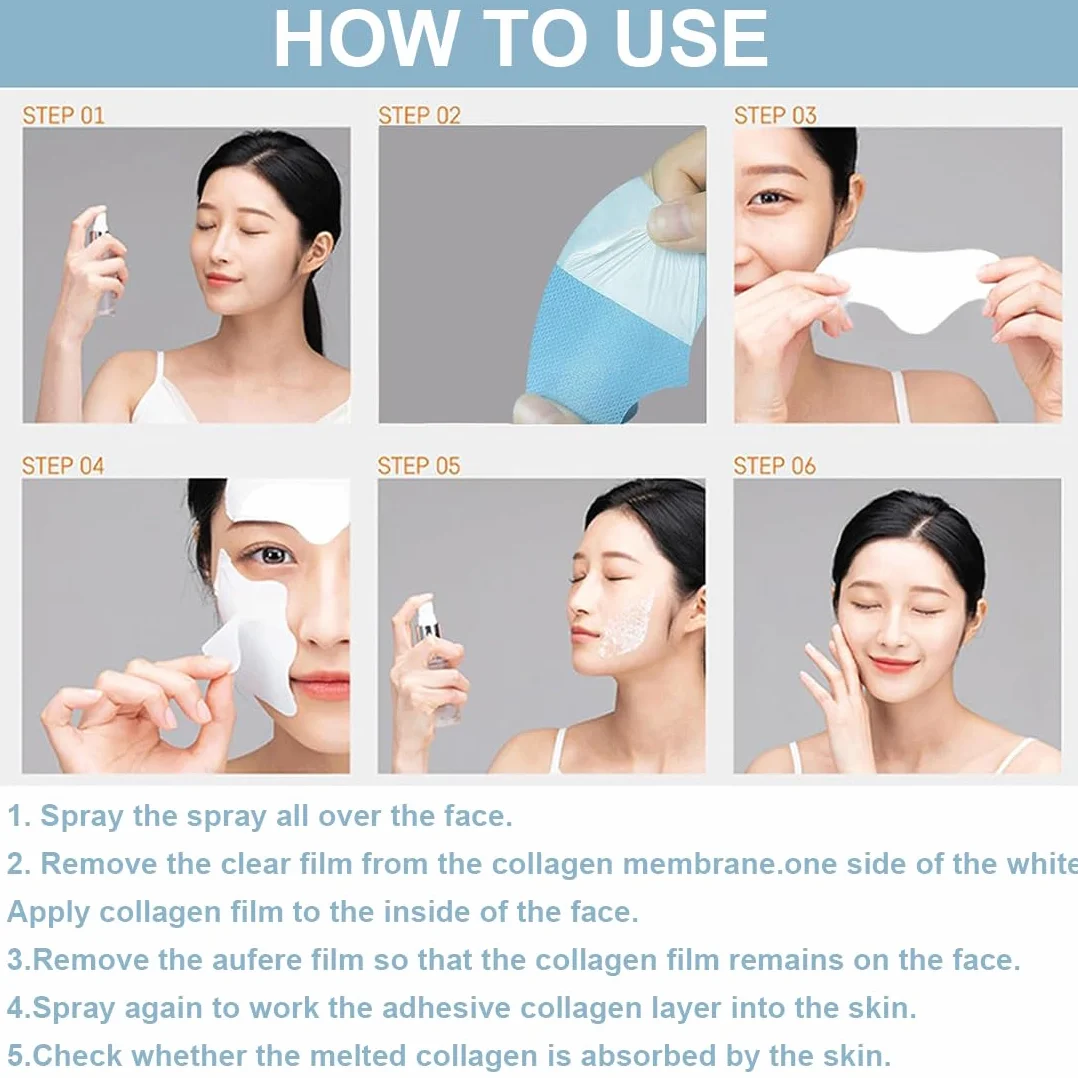 HOW TO USE

STEP 01

STEP 02

STEP 03

STEP 04

STEP 05

STEP 06

1. Spray the spray all over the face.

2. Remove the clear film from the collagen membrane.one side of the white

Apply collagen film to the inside of the face.

3.Remove the aufere film so that the collagen film remains on the face.

4.Spray again to work the adhesive collagen layer into the skin.

5.Check whether the melted collagen is absorbed by the skin.