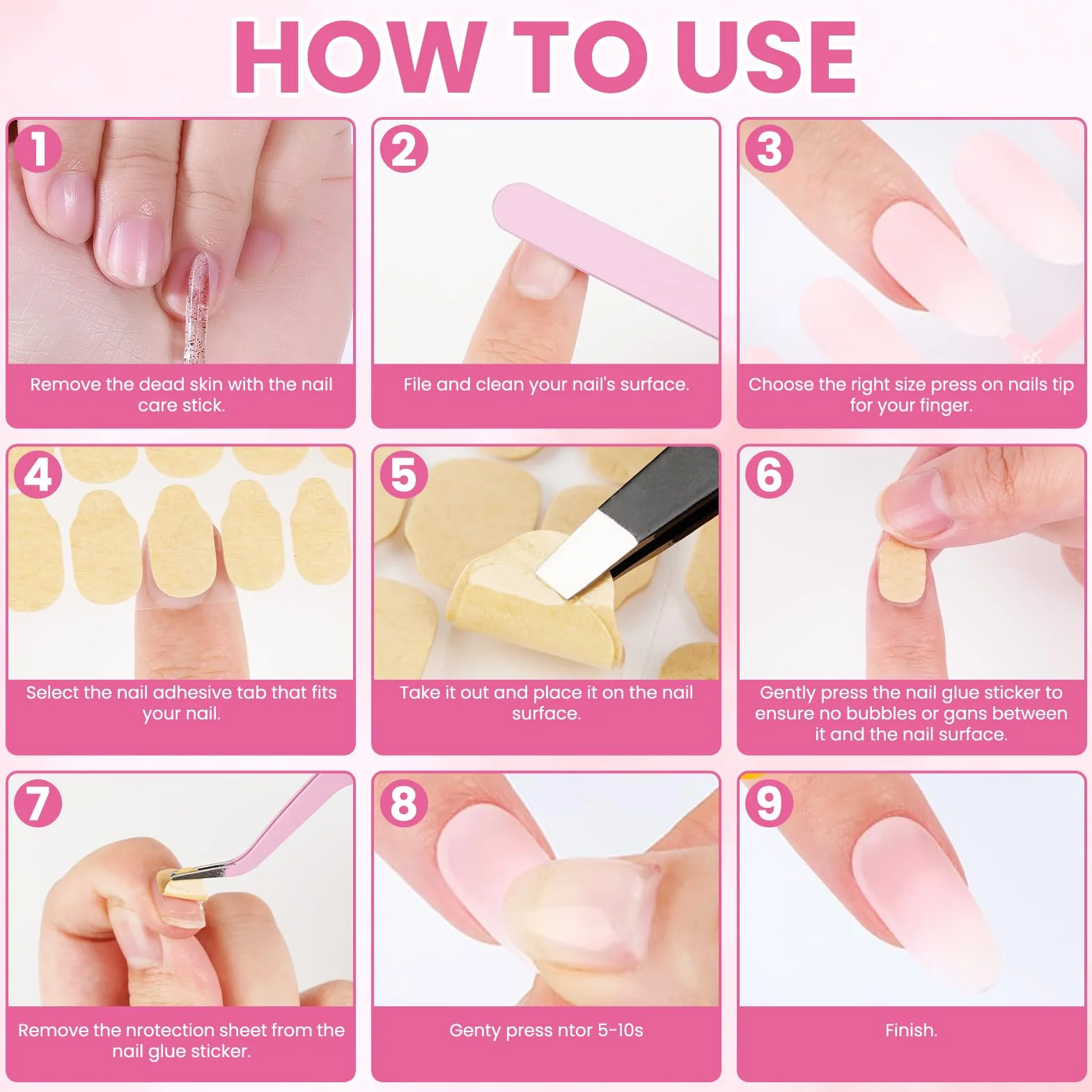 HOW TO USE

1
Remove the dead skin with the nail care stick.

2
File and clean your nail's surface.

3
Choose the right size press on nails tip for your finger.

4
Select the nail adhesive tab that fits your nail.

5
Take it out and place it on the nail surface.

6
Gently press the nail glue sticker to ensure no bubbles or gans between it and the nail surface.

7
Remove the nrotection sheet from the nail glue sticker.

8
Genty press ntor 5-10s

9
Finish.