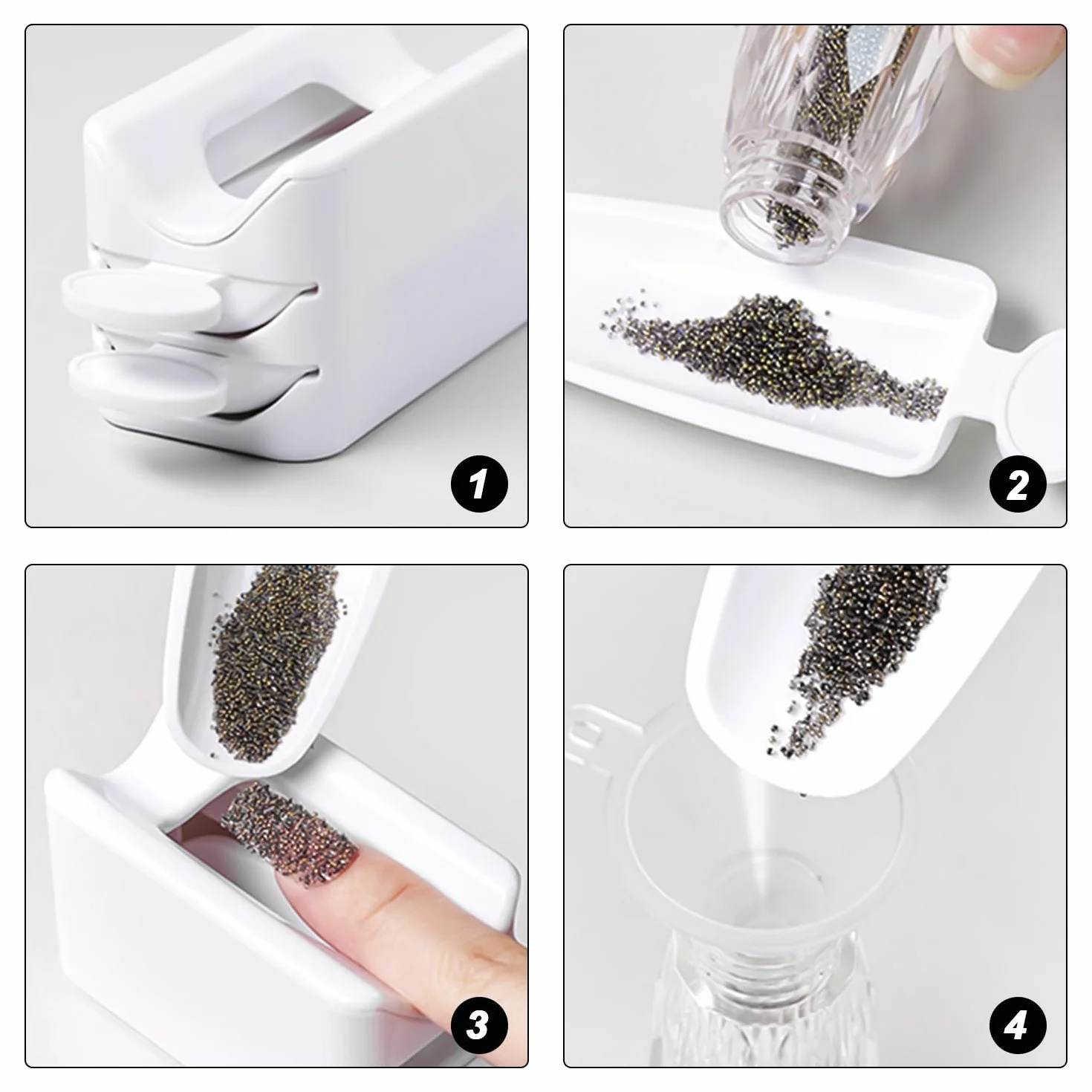 1

2

3

4